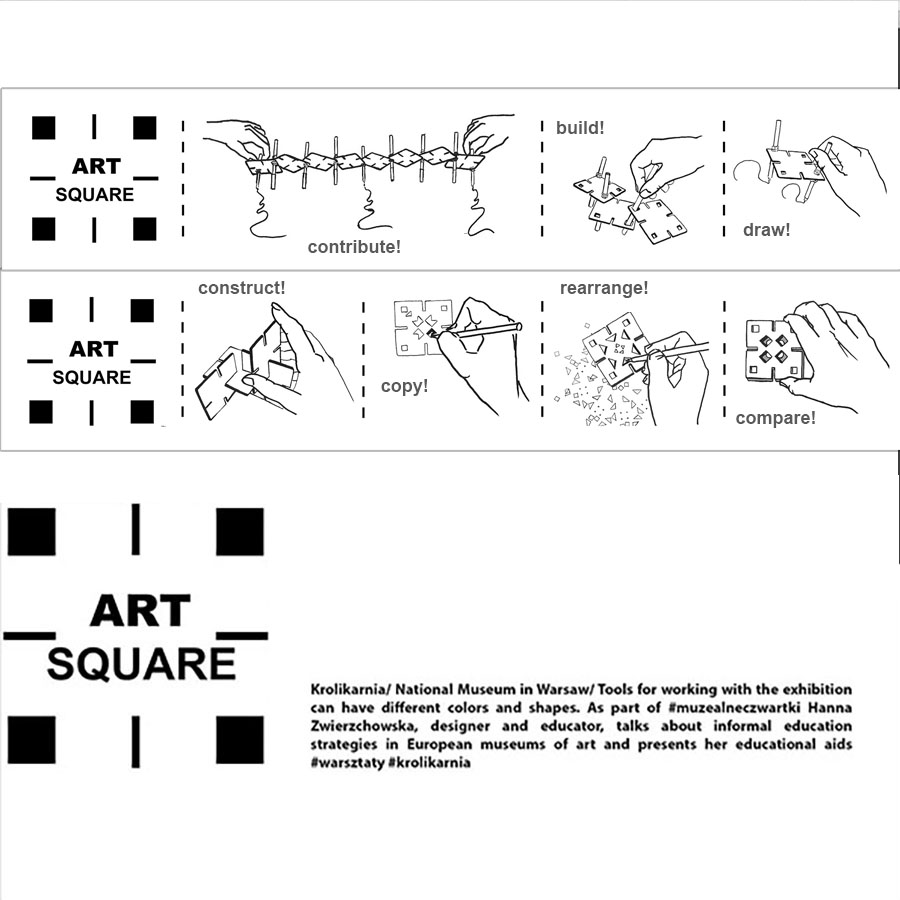 ART
SQUARE

contribute!

build!

draw!

ART
SQUARE

construct!

copy!

rearrange!

compare!

ART
SQUARE

Krolikarnia/ National Museum in Warsaw/ Tools for working with the exhibition can have different colors and shapes. As part of #muzealneczwartki Hanna Zwierzchowska, designer and educator, talks about informal education strategies in European museums of art and presents her educational aids #warsztaty #krolikarnia