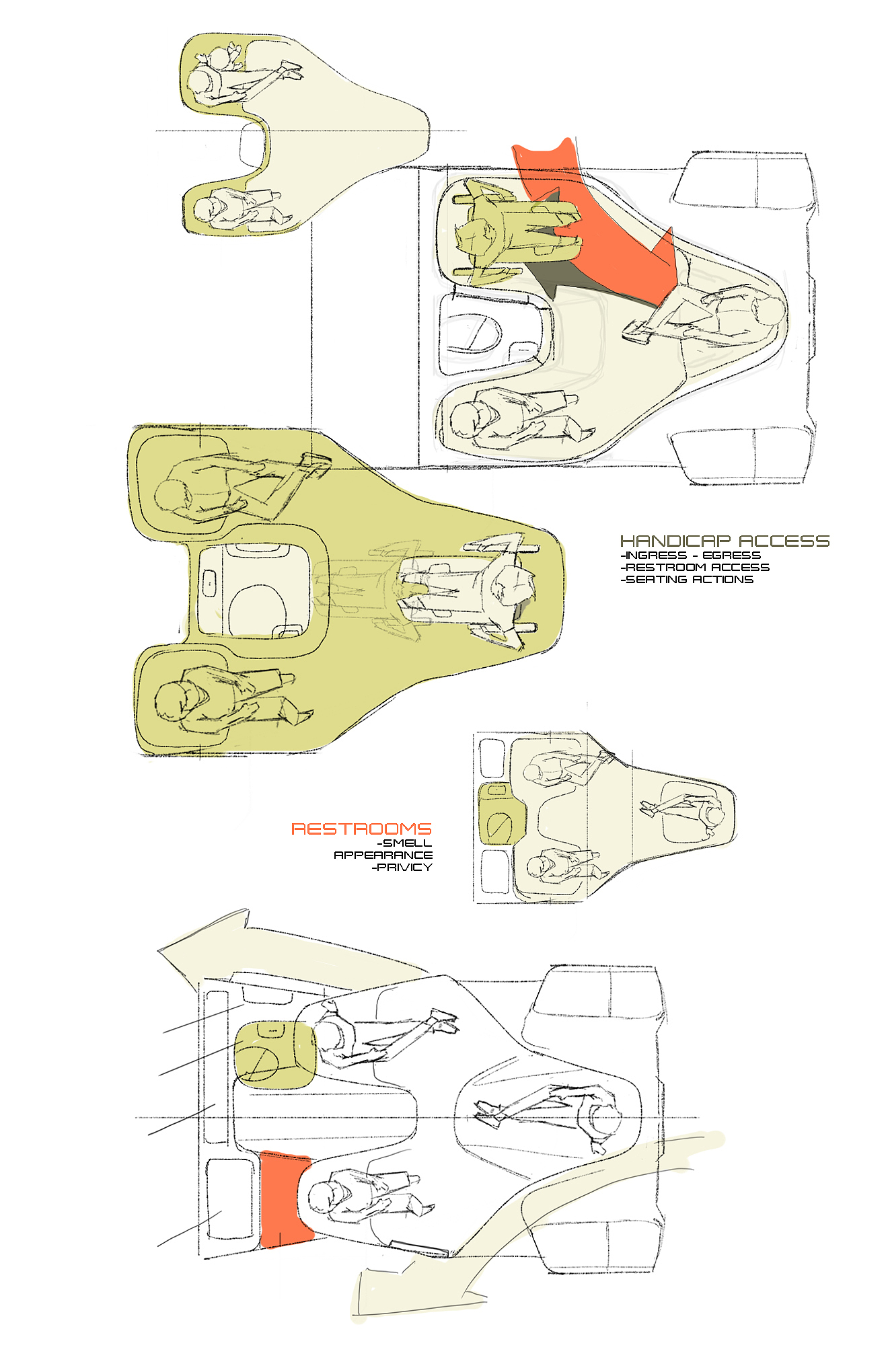 HANDICAP ACCESS
-INGRESS - EGRESS
-RESTROOM ACCESS
-SEATING ACTIONS

RESTROOMS
-SMELL
APPEARANCE
-PRIVICY