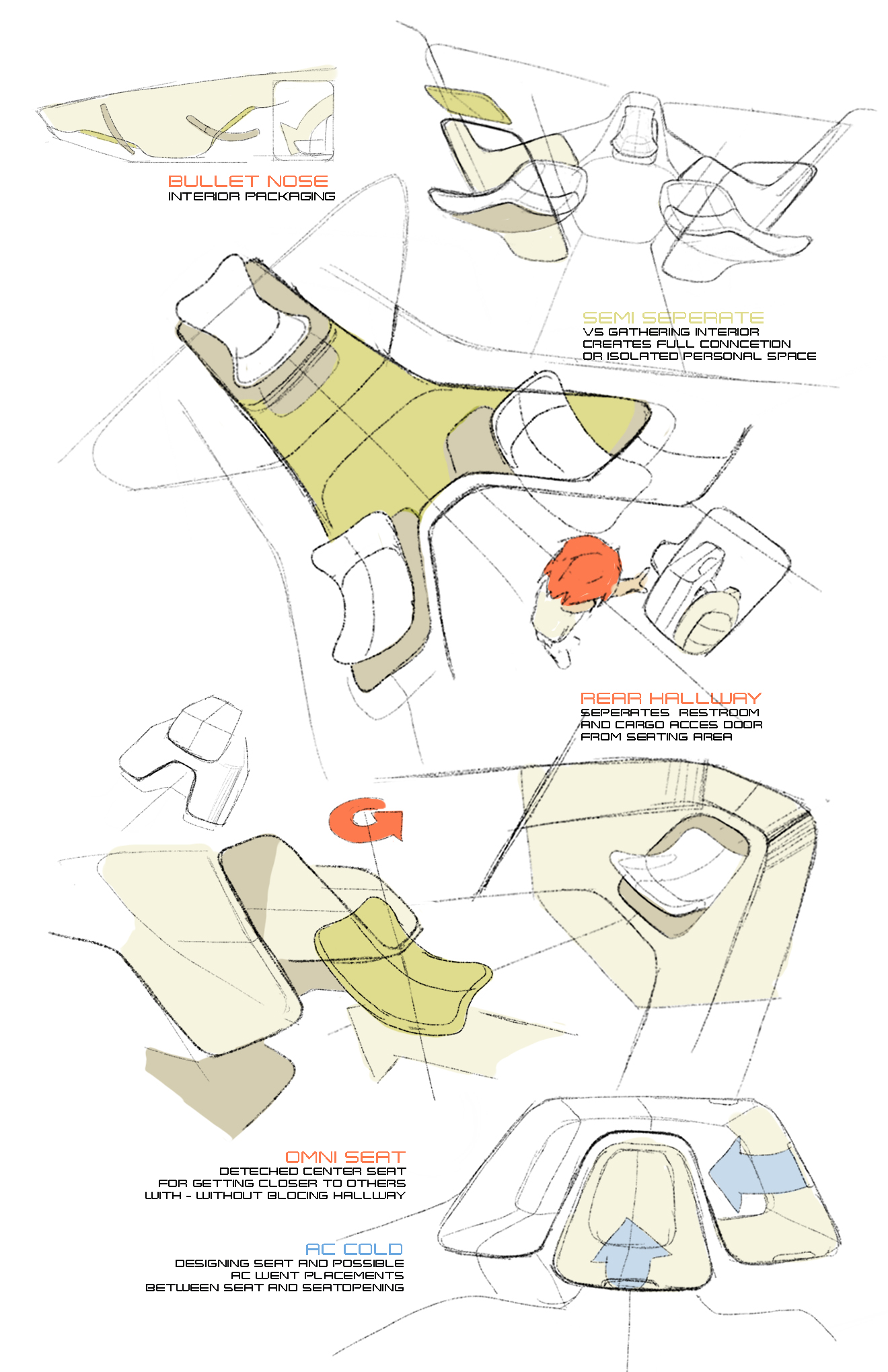 BULLET NOSE
INTERIOR PACKAGING

SEMI SEPERATE
VS GATHERING INTERIOR
CREATES FULL CONNCETION
OR ISOLATED PERSONAL SPACE

REAR HALLWAY
SEPERATES RESTROOM
AND CARGO ACCES DOOR
FROM SEATING AREA

OMNI SEAT
DETECHED CENTER SEAT
FOR GETTING CLOSER TO OTHERS
WITH - WITHOUT BLOCING HALLWAY

AC COLD
DESIGNING SEAT AND POSSIBLE
AC WENT PLACEMENTS
BETWEEN SEAT AND SEATOPENING