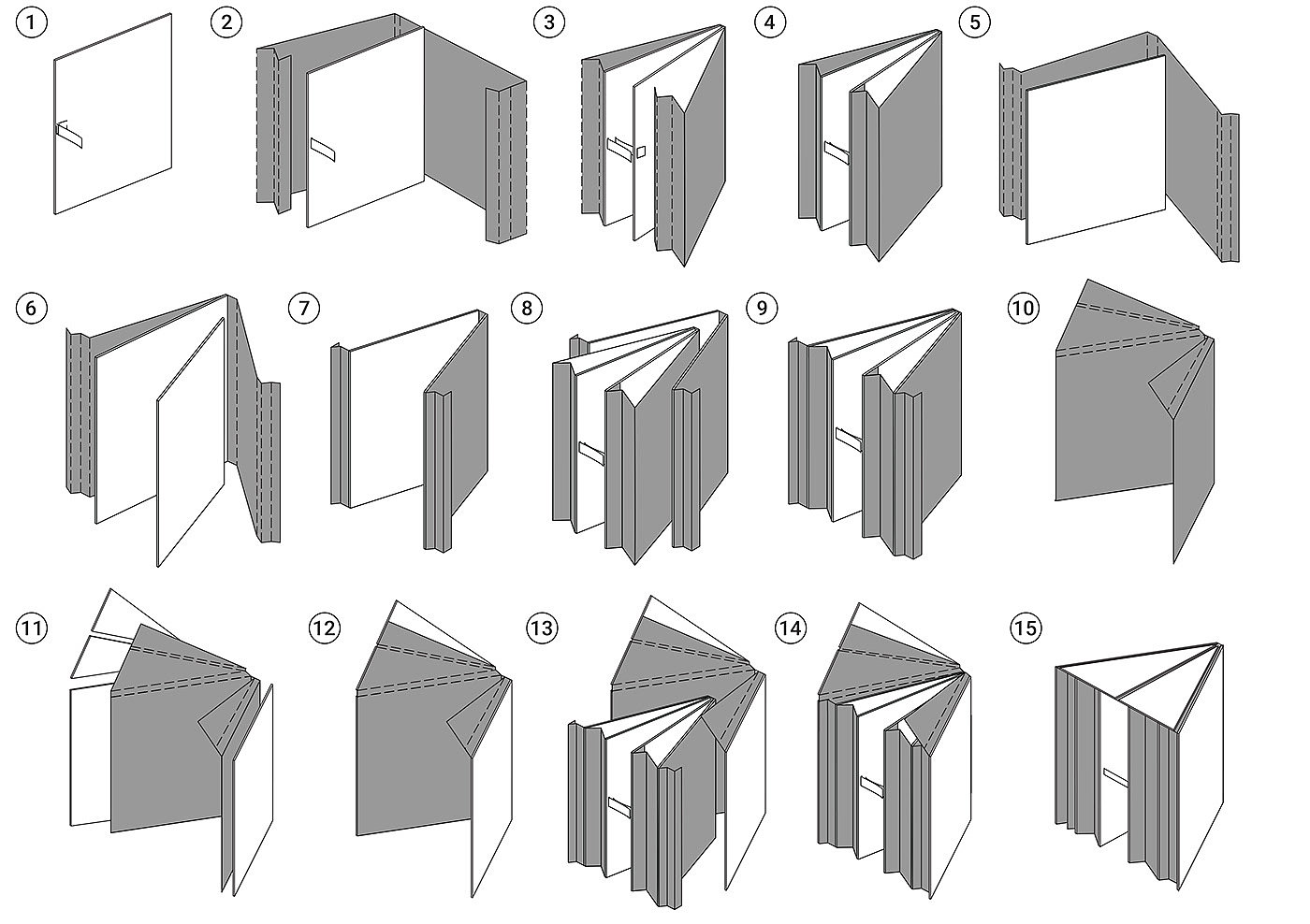 1
2
3
4
5
6
7
8
9
10
11
12
13
14
15