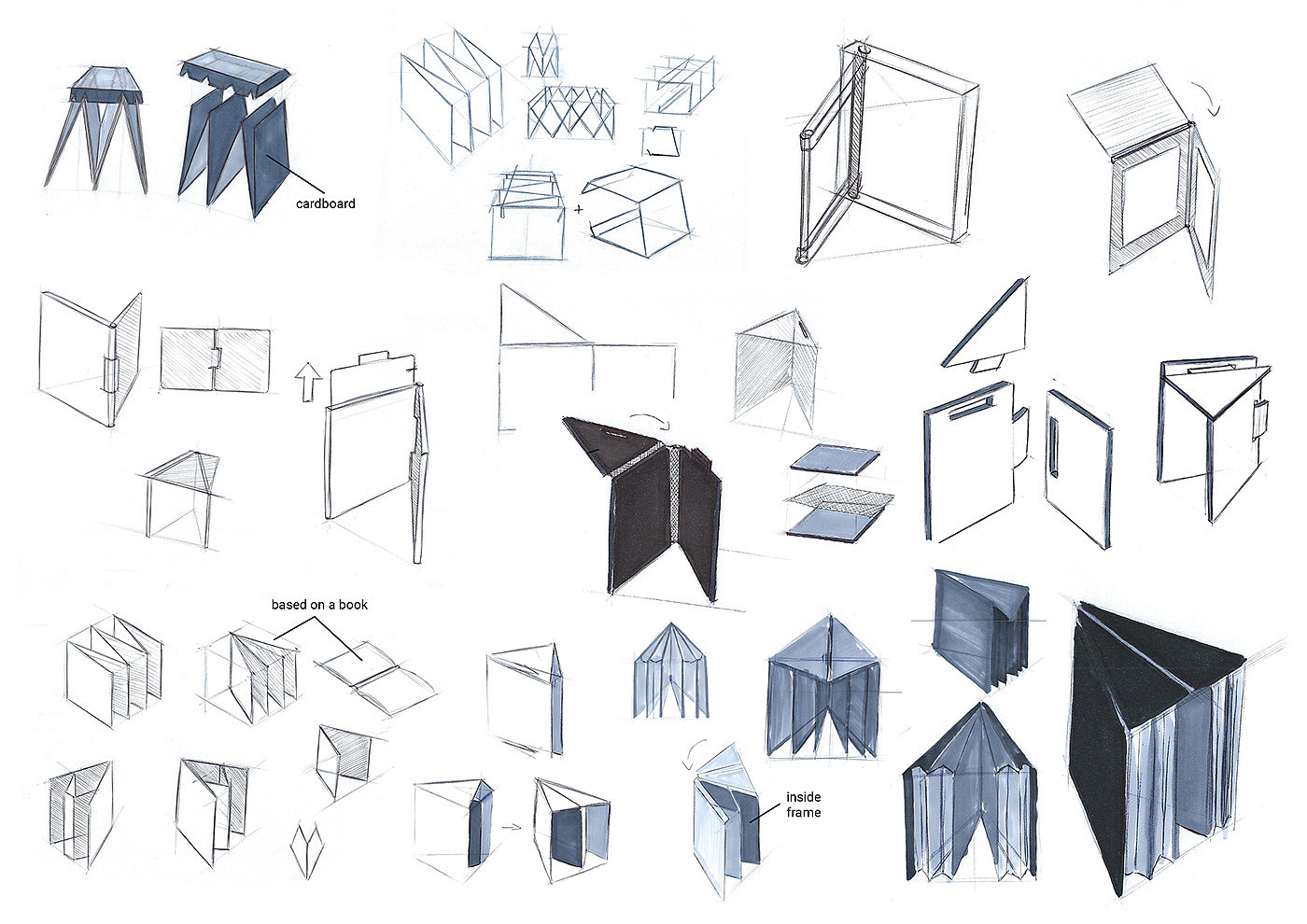 cardboard

+

based on a book

inside frame