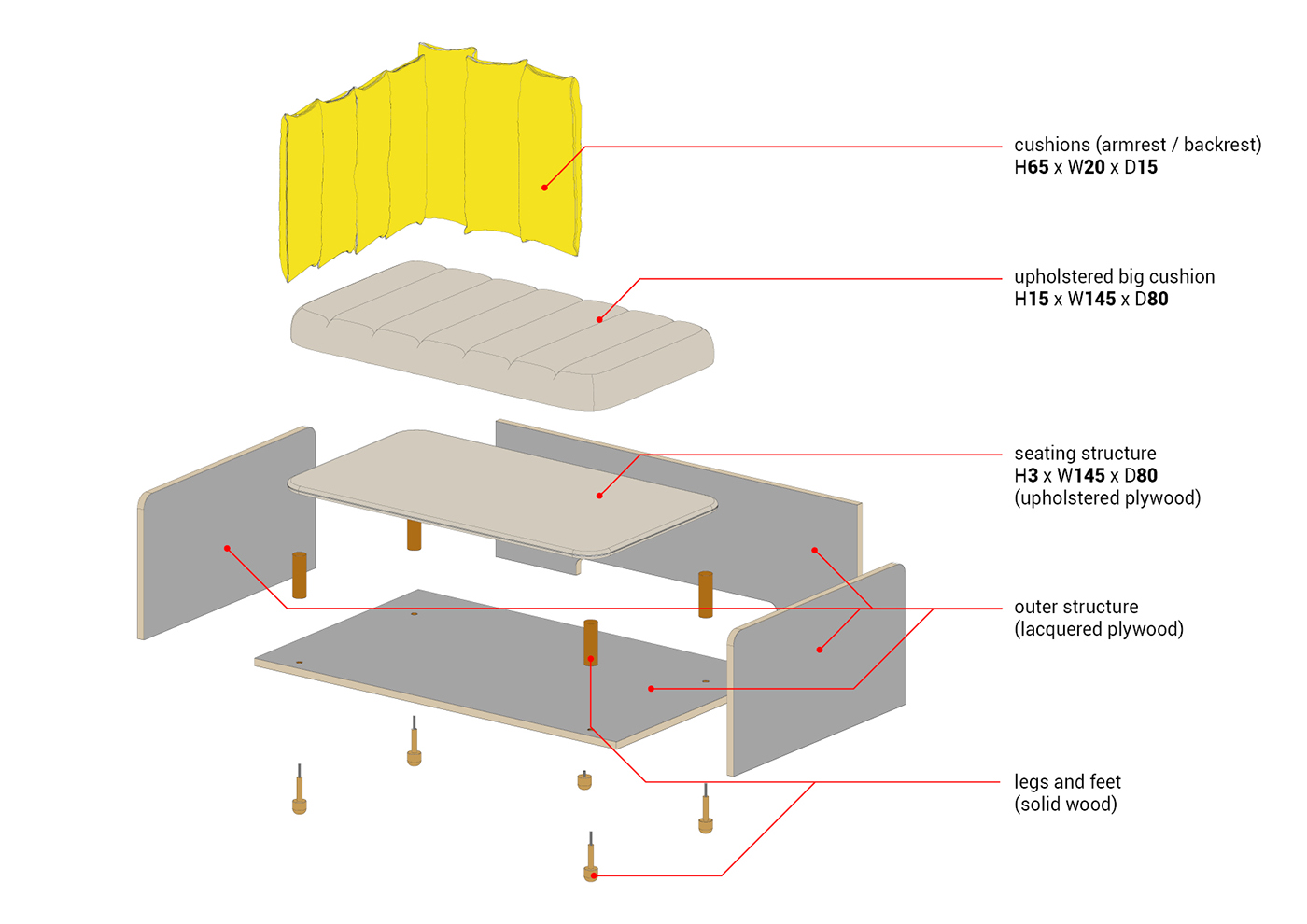 cushions (armrest / backrest)
H65 x W20 x D15

upholstered big cushion
H15 x W145 x D80

seating structure
H3 x W145 x D80
(upholstered plywood)

outer structure
(lacquered plywood)

legs and feet
(solid wood)