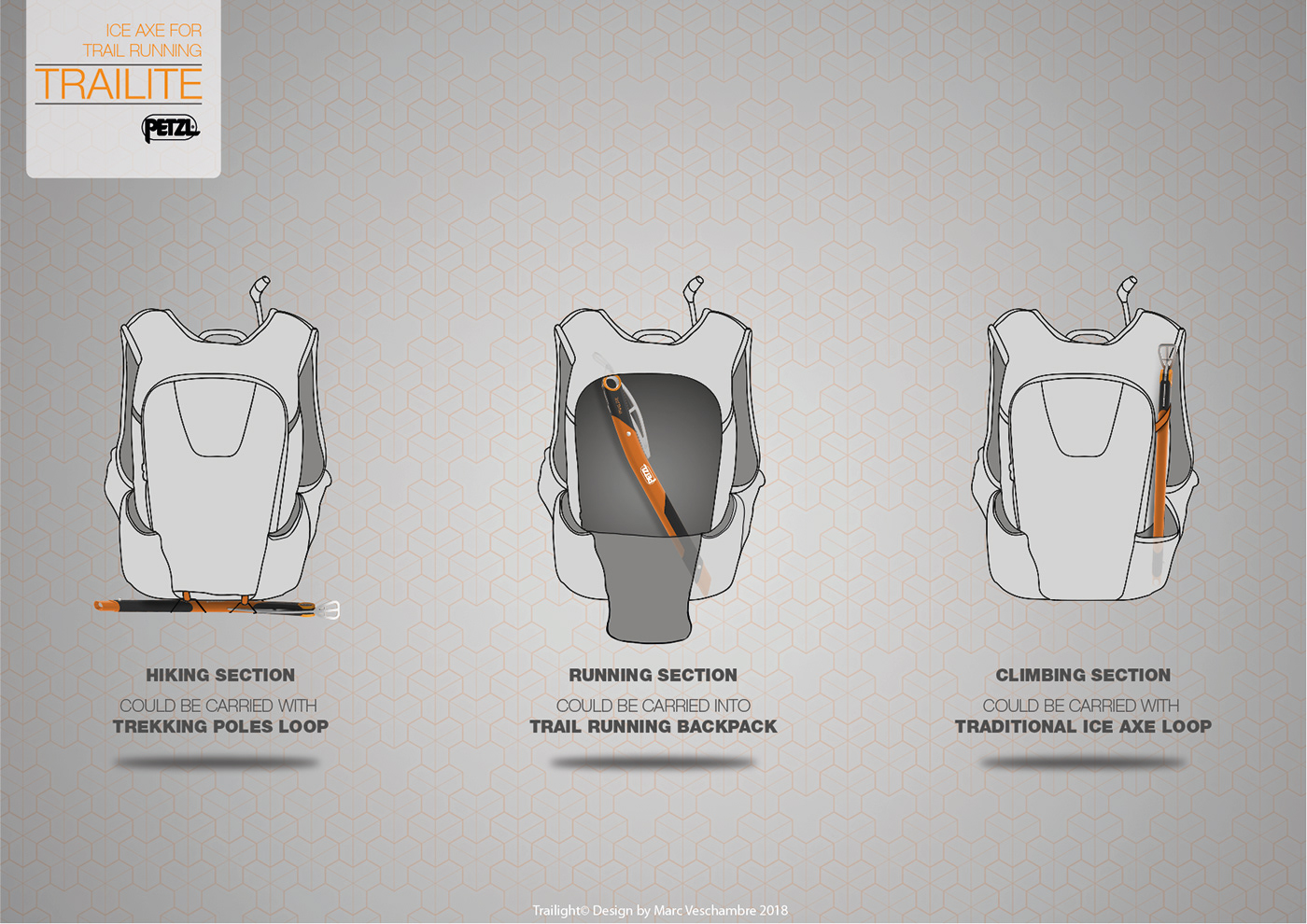 ICE AXE FOR
TRAIL RUNNING
TRAILITE
PETZL

PETZL

HIKING SECTION
COULD BE CARRIED WITH
TREKKING POLES LOOP

RUNNING SECTION
COULD BE CARRIED INTO
TRAIL RUNNING BACKPACK

CLIMBING SECTION
COULD BE CARRIED WITH
TRADITIONAL ICE AXE LOOP

Trailight© Design by Marc Veschambre 2018