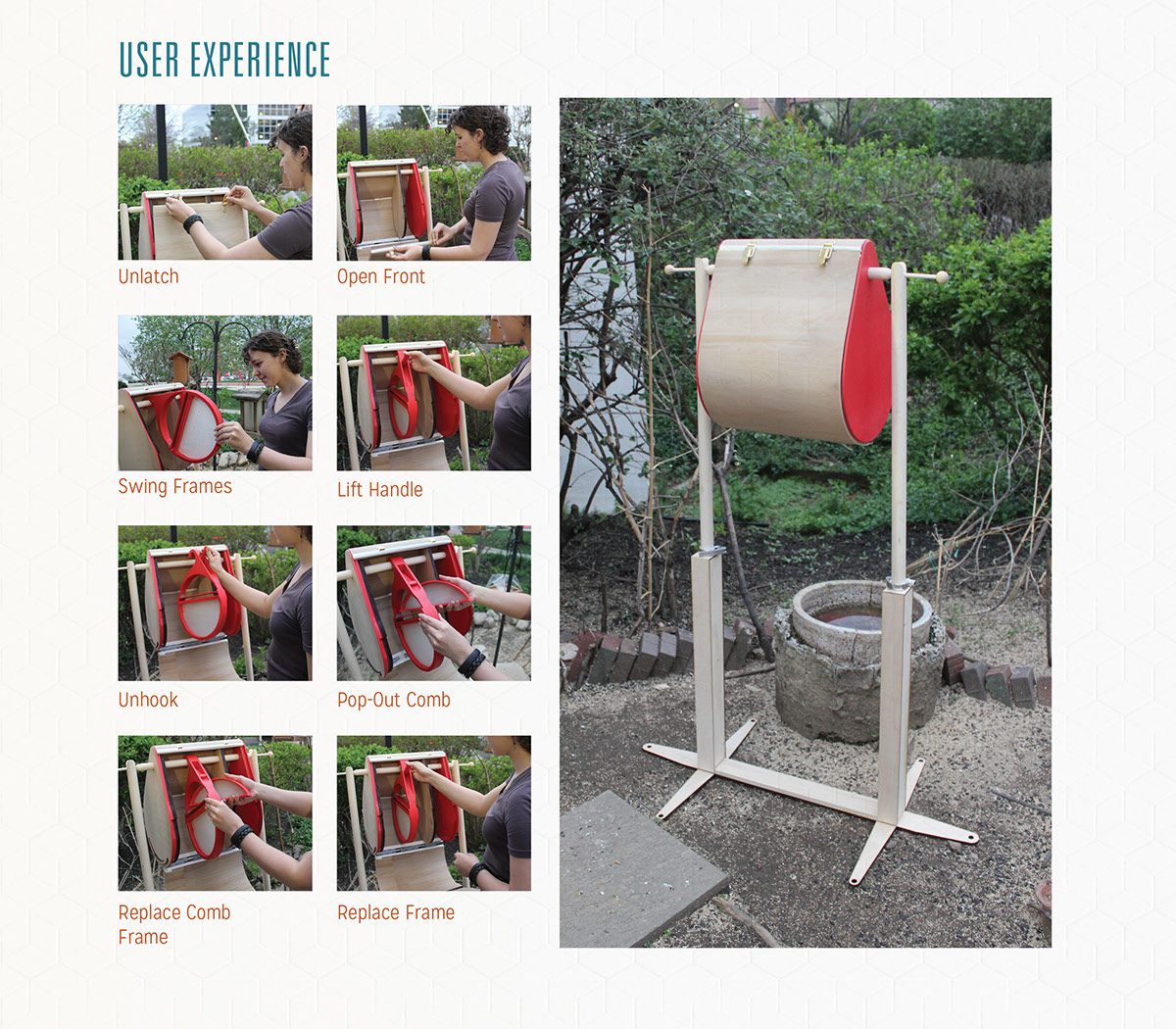 USER EXPERIENCE

Unlatch

Open Front

Swing Frames

Lift Handle

Unhook

Pop-Out Comb

Replace Comb Frame

Replace Frame