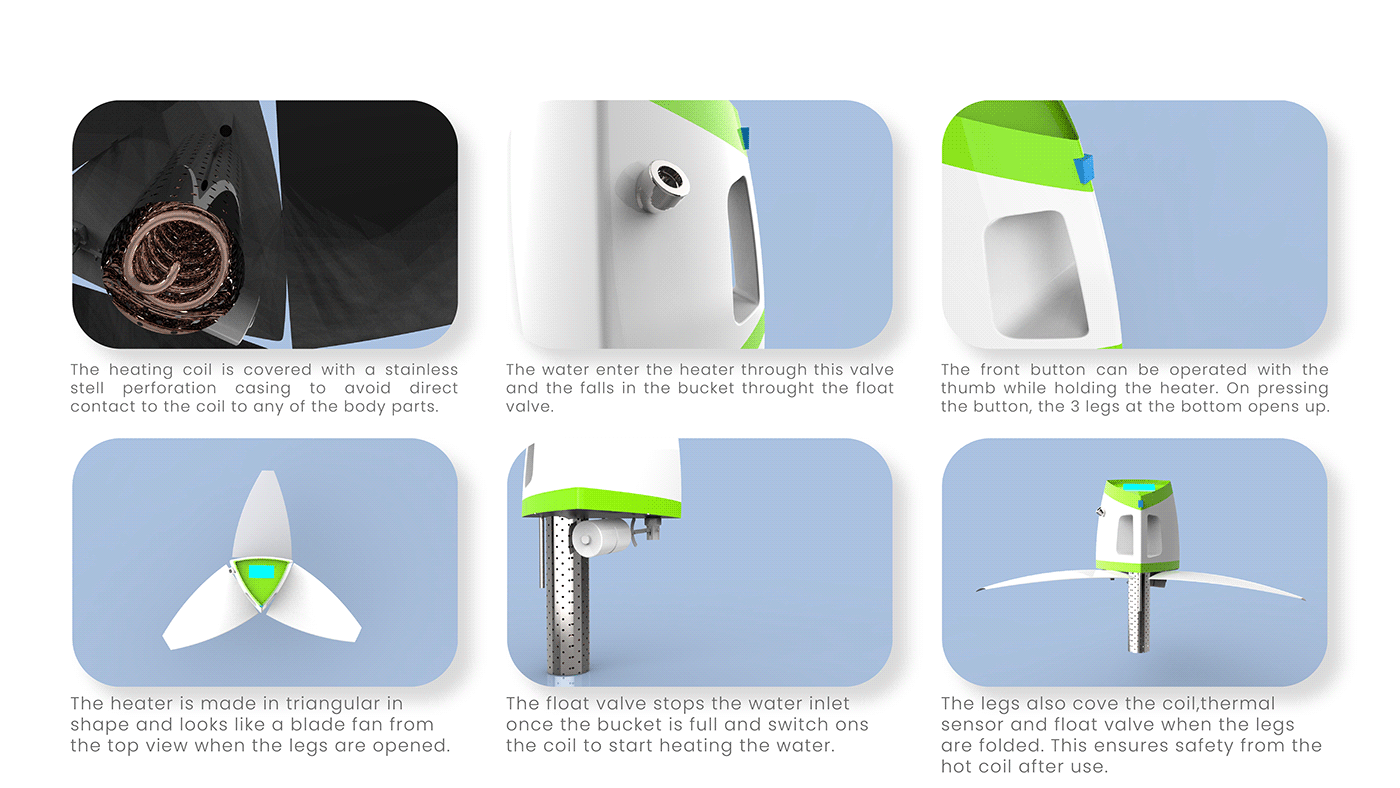 The heating coil is covered with a stainless stell perforation casing to avoid direct contact to the coil to any of the body parts.

The water enter the heater through this valve and the falls in the bucket throught the float valve.

The front button can be operated with the thumb while holding the heater. On pressing the button, the 3 legs at the bottom opens up.

The heater is made in triangular in shape and looks like a blade fan from the top view when the legs are opened.

The float valve stops the water inlet once the bucket is full and switch ons the coil to start heating the water.

The legs also cove the coil,thermal sensor and float valve when the legs are folded. This ensures safety from the hot coil after use.