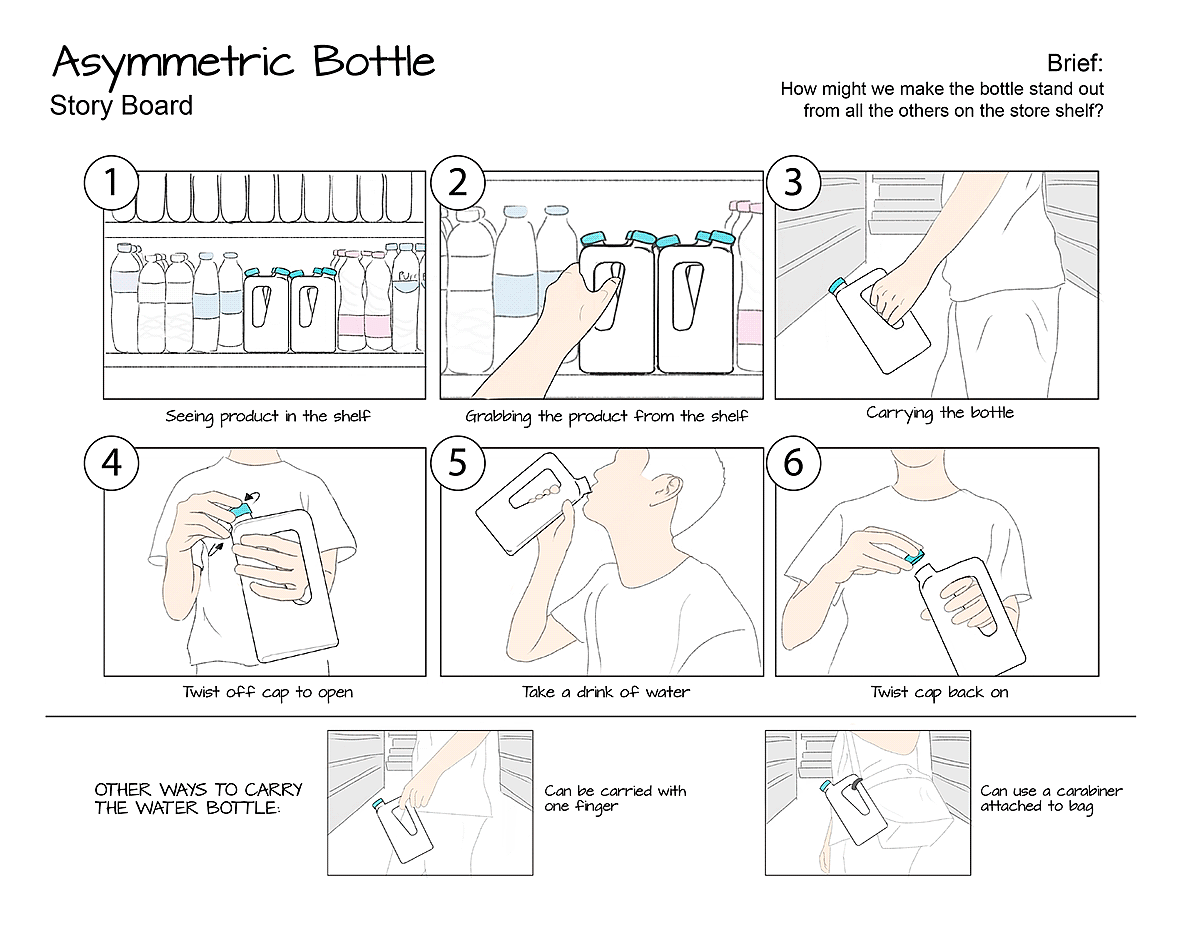 Asymmetric Bottle
Story Board

Brief:
How might we make the bottle stand out from all the others on the store shelf?

1
Seeing product in the shelf

2
Grabbing the product from the shelf

3
Carrying the bottle

4
Twist off cap to open

5
Take a drink of water

6
Twist cap back on

OTHER WAYS TO CARRY THE WATER BOTTLE:

Can be carried with one finger

Can use a carabiner attached to bag