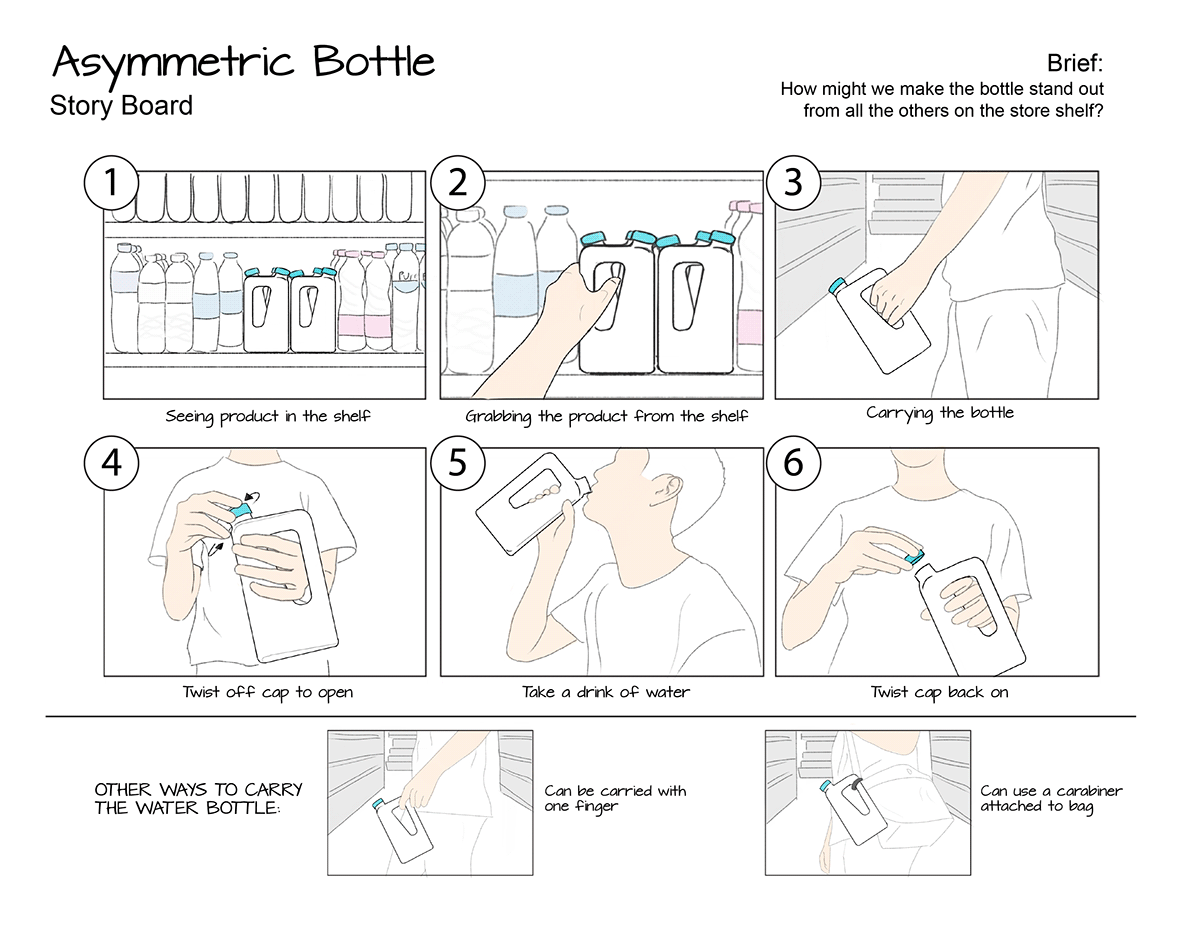 Asymmetric Bottle
Story Board

Brief:
How might we make the bottle stand out from all the others on the store shelf?

1
Seeing product in the shelf

2
Grabbing the product from the shelf

3
Carrying the bottle

4
Twist off cap to open

5
Take a drink of water

6
Twist cap back on

OTHER WAYS TO CARRY THE WATER BOTTLE:

Can be carried with one finger

Can use a carabiner attached to bag