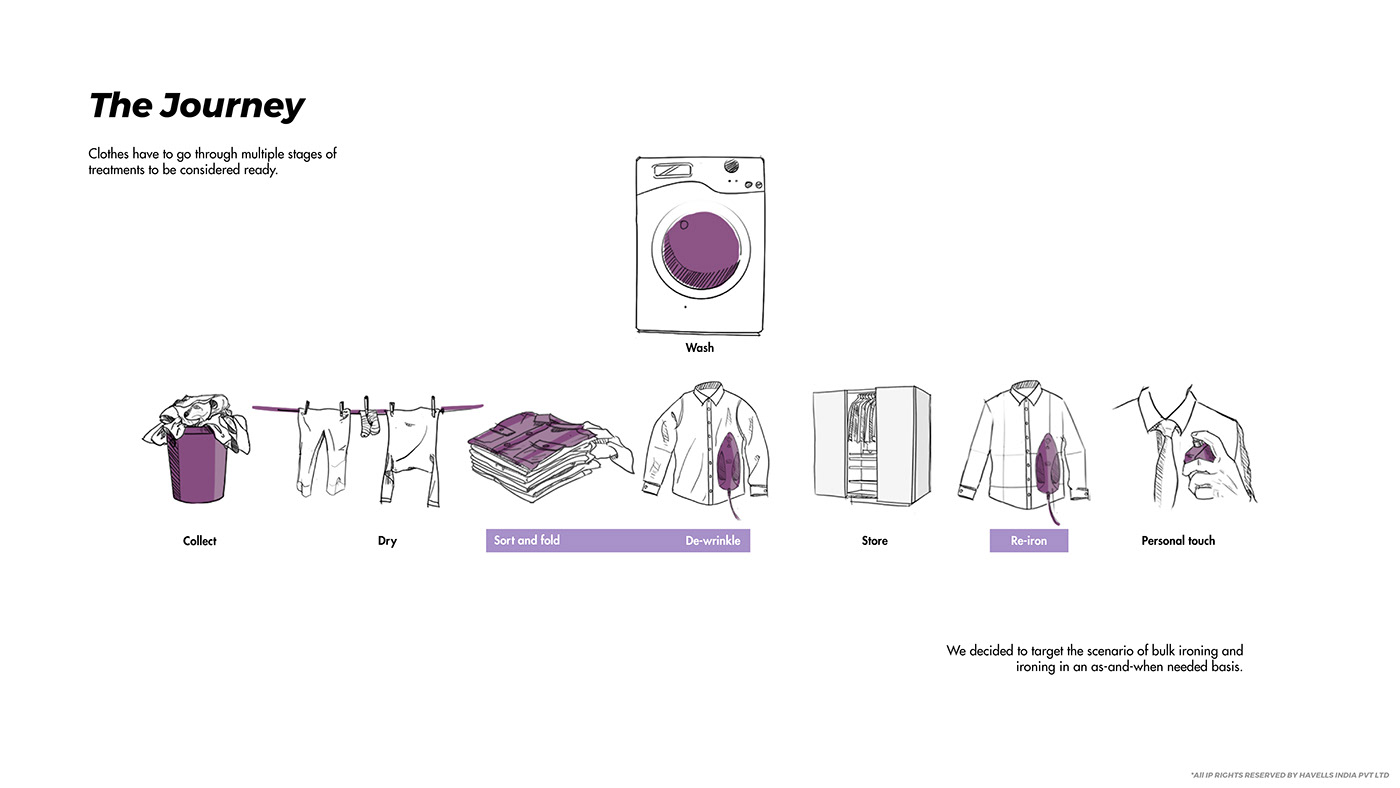 The Journey

Clothes have to go through multiple stages of treatments to be considered ready.

Wash

Collect

Dry

Sort and fold

De-wrinkle

Store

Re-iron

Personal touch

We decided to target the scenario of bulk ironing and ironing in an as-and-when needed basis.

*All IP RIGHTS RESERVED BY HAVELLS INDIA PVT LTD