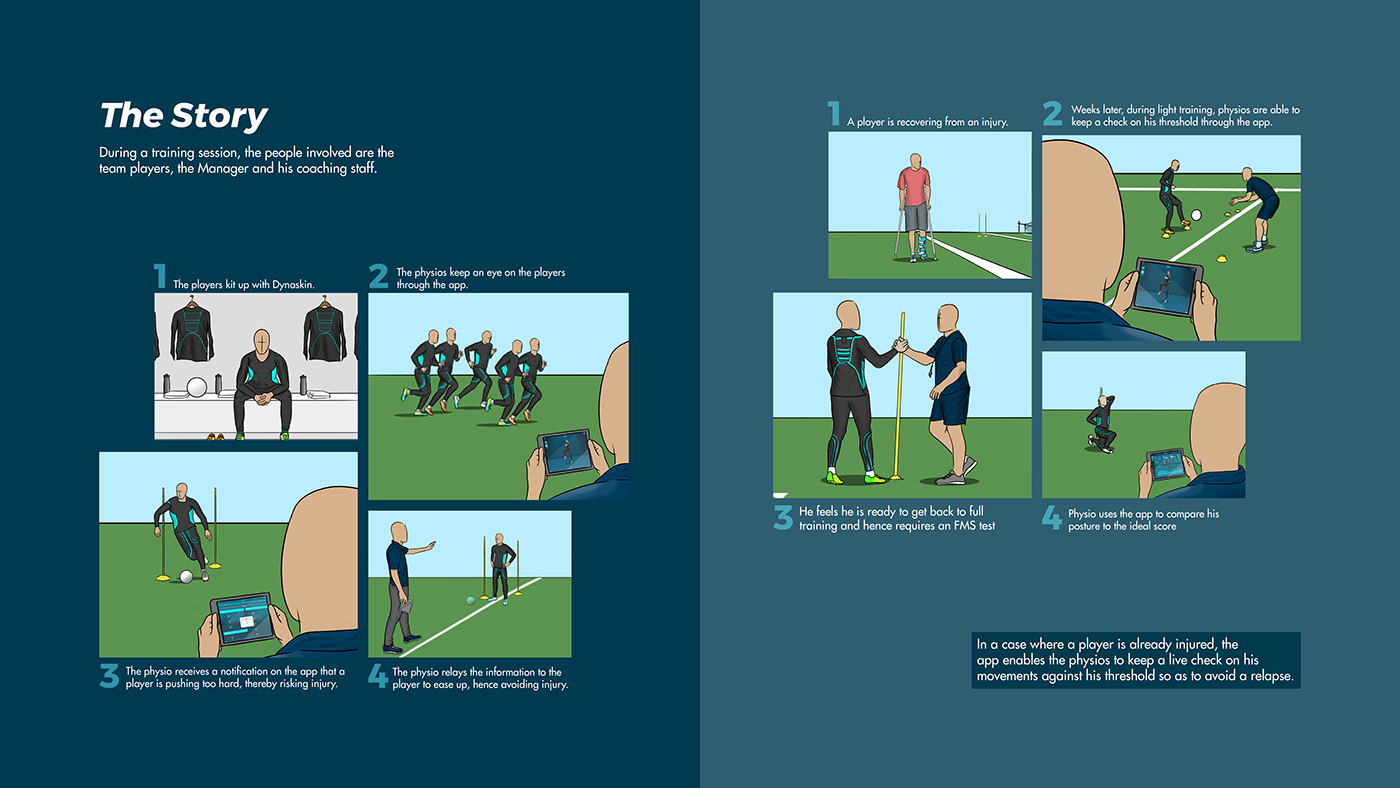 The Story

During a training session, the people involved are the team players, the Manager and his coaching staff.

1 The players kit up with Dynaskin.

2 The physios keep an eye on the players through the app.

3 The physio receives a notification on the app that a player is pushing too hard, thereby risking injury.

4 The physio relays the information to the player to ease up, hence avoiding injury.

1 A player is recovering from an injury.

2 Weeks later, during light training, physios are able to keep a check on his threshold through the app.

3 He feels he is ready to get back to full training and hence requires an FMS test

4 Physio uses the app to compare his posture to the ideal score

In a case where a player is already injured, the app enables the physios to keep a live check on his movements against his threshold so as to avoid a relapse.