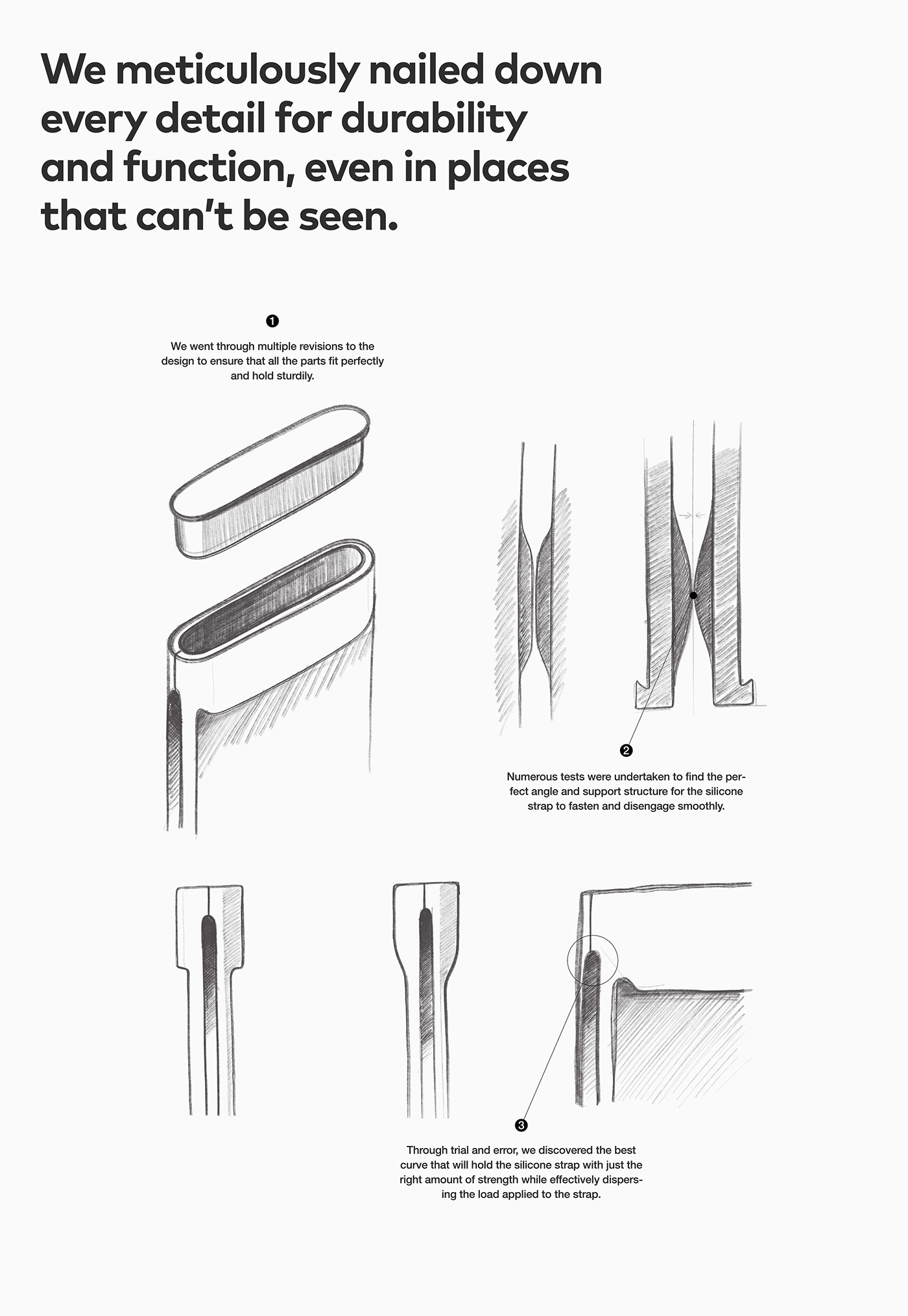 We meticulously nailed down every detail for durability and function, even in places that can't be seen.

1

We went through multiple revisions to the design to ensure that all the parts fit perfectly and hold sturdily.

2

Numerous tests were undertaken to find the perfect angle and support structure for the silicone strap to fasten and disengage smoothly.

3

Through trial and error, we discovered the best curve that will hold the silicone strap with just the right amount of strength while effectively dispersing the load applied to the strap.