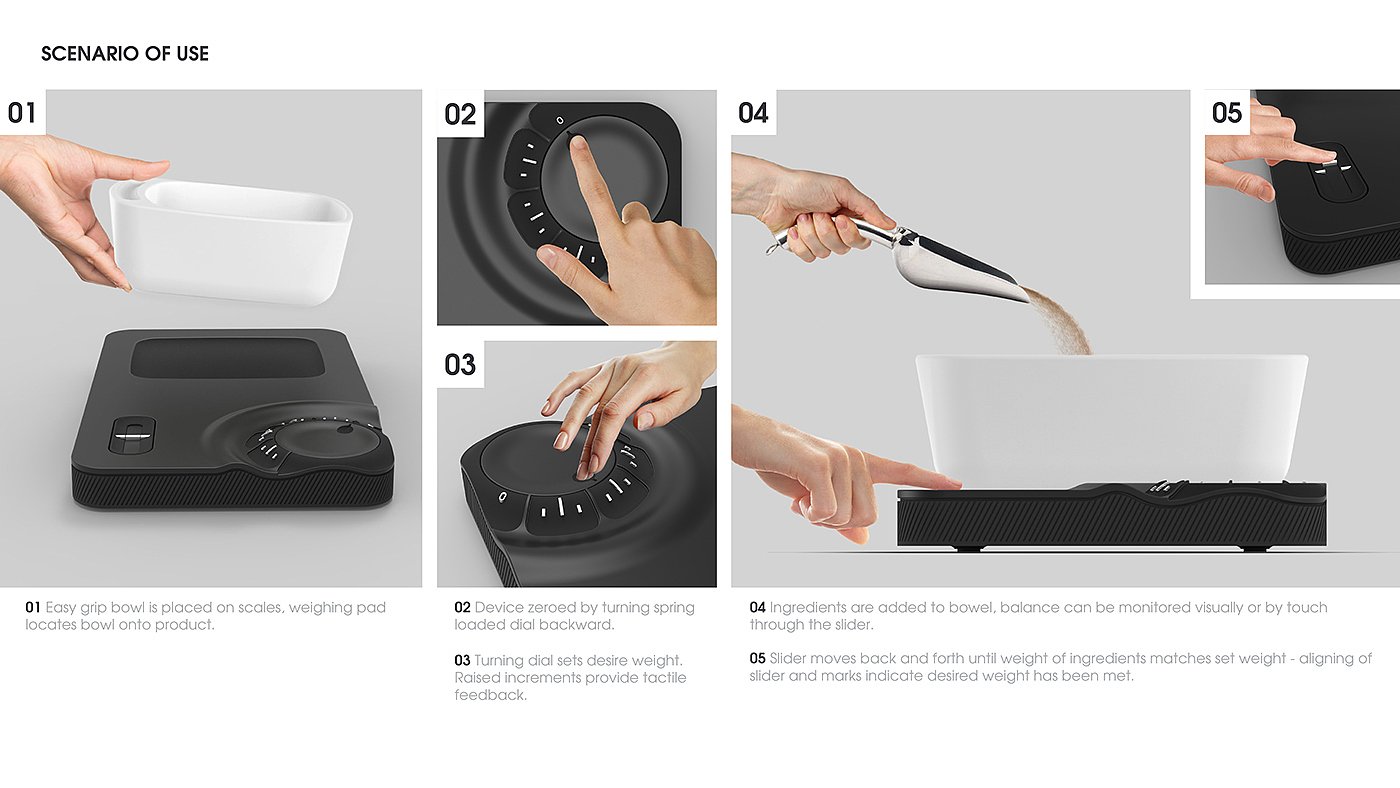 SCENARIO OF USE

01

02

03

04

05

01 Easy grip bowl is placed on scales, weighing pad locates bowl onto product.

02 Device zeroed by turning spring loaded dial backward.

03 Turning dial sets desire weight. Raised increments provide tactile feedback.

04 Ingredients are added to bowel, balance can be monitored visually or by touch through the slider.

05 Slider moves back and forth until weight of ingredients matches set weight - aligning of slider and marks indicate desired weight has been met.