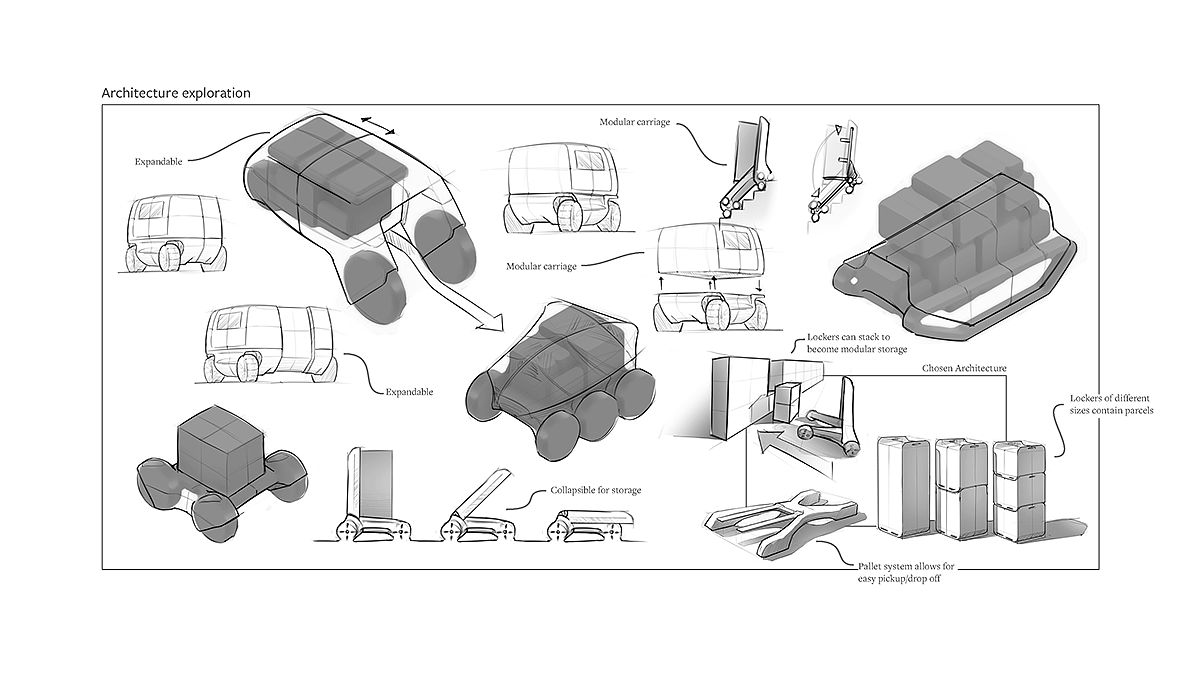 Architecture exploration

Expandable

Modular carriage

Modular carriage

Expandable

Lockers can stack to become modular storage

Chosen Architecture

Lockers of different sizes contain parcels

Collapsible for storage

Pallet system allows for easy pickup/drop off