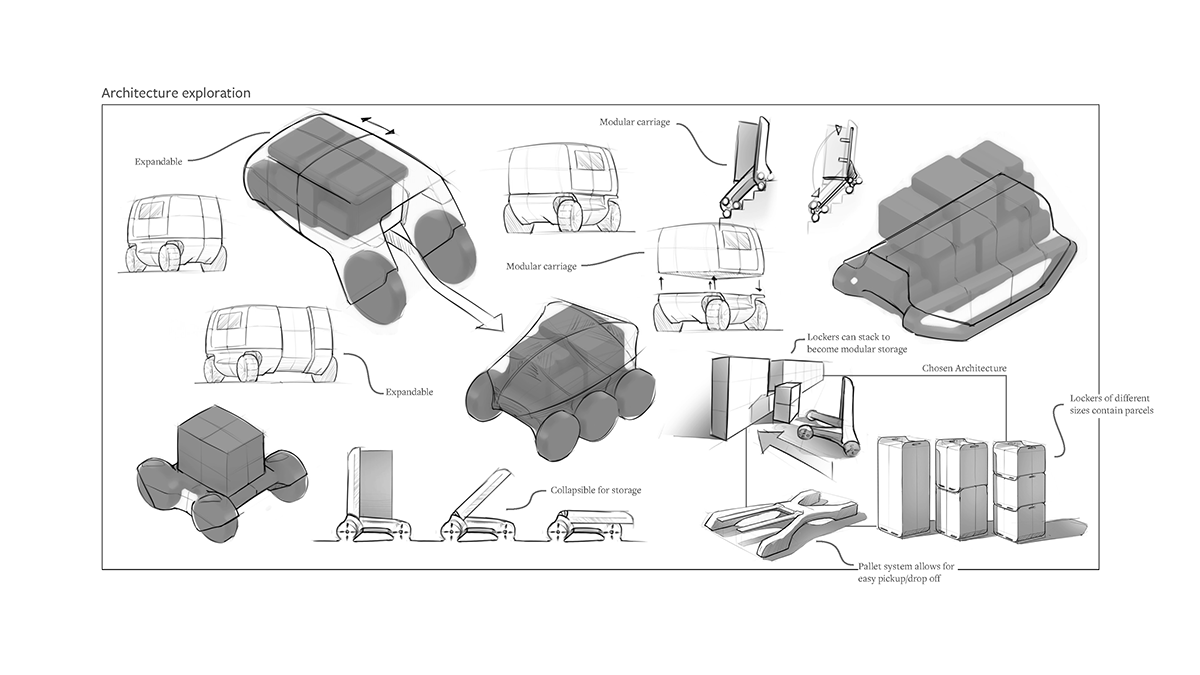 Architecture exploration

Expandable

Modular carriage

Modular carriage

Expandable

Lockers can stack to become modular storage

Chosen Architecture

Lockers of different sizes contain parcels

Collapsible for storage

Pallet system allows for easy pickup/drop off