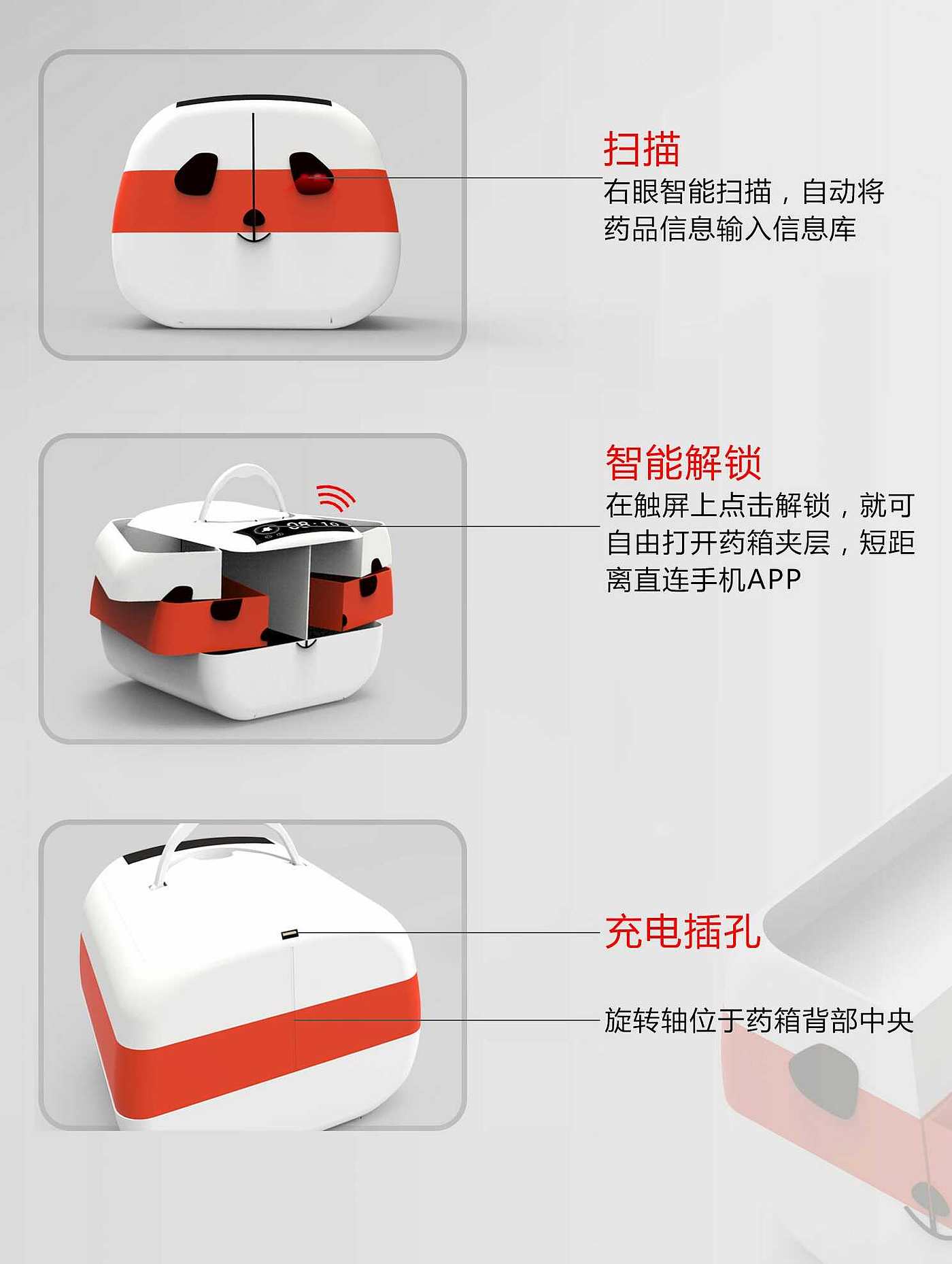 扫描
右眼智能扫描，自动将药品信息输入信息库

08:10

智能解锁
在触屏上点击解锁，就可自由打开药箱夹层，短距离直连手机APP

充电插孔

旋转轴位于药箱背部中央