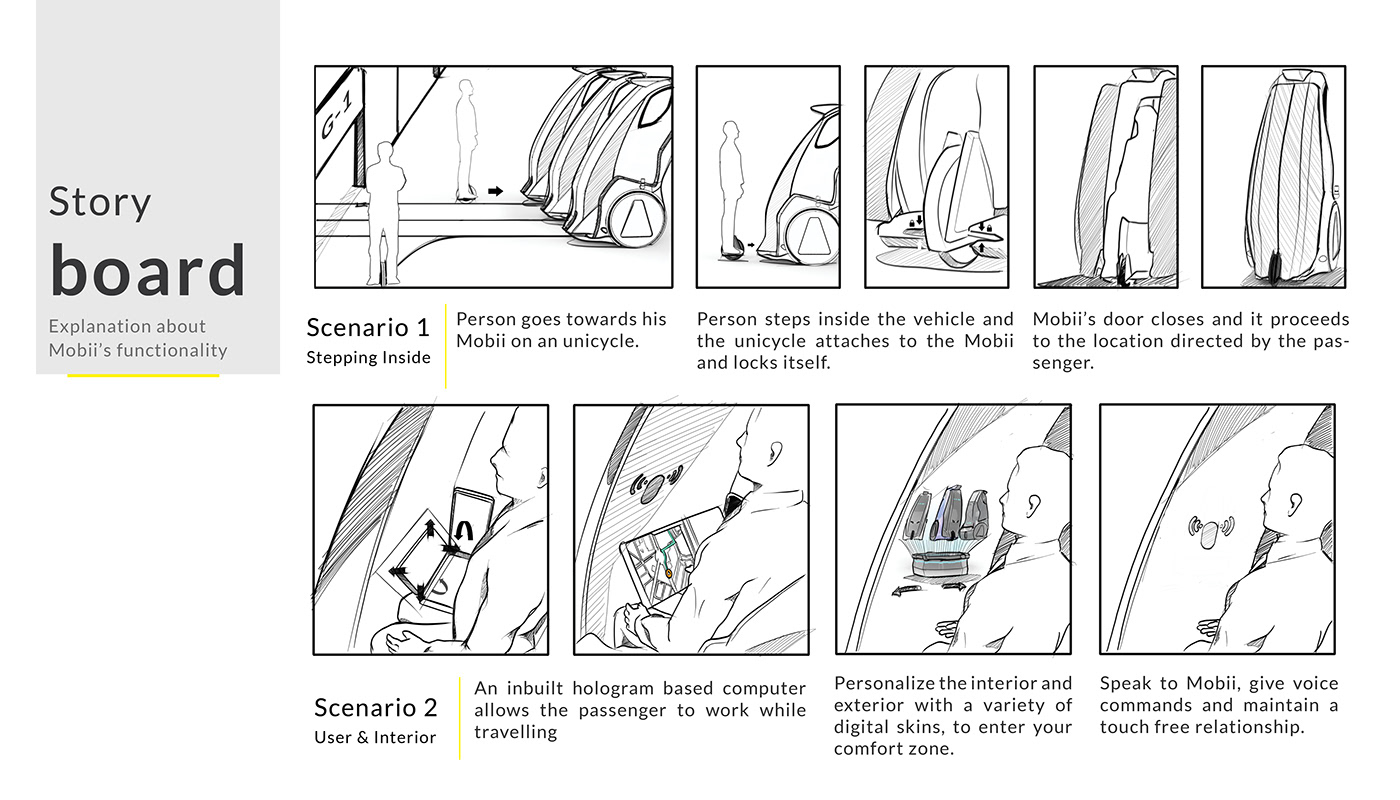 Story
board
Explanation about Mobii's functionality

G-1

Scenario 1
Stepping Inside

Person goes towards his Mobii on an unicycle.

Person steps inside the vehicle and the unicycle attaches to the Mobii and locks itself.

Mobii's door closes and it proceeds to the location directed by the passenger.

Scenario 2
User & Interior

An inbuilt hologram based computer allows the passenger to work while travelling

Personalize the interior and exterior with a variety of digital skins, to enter your comfort zone.

Speak to Mobii, give voice commands and maintain a touch free relationship.