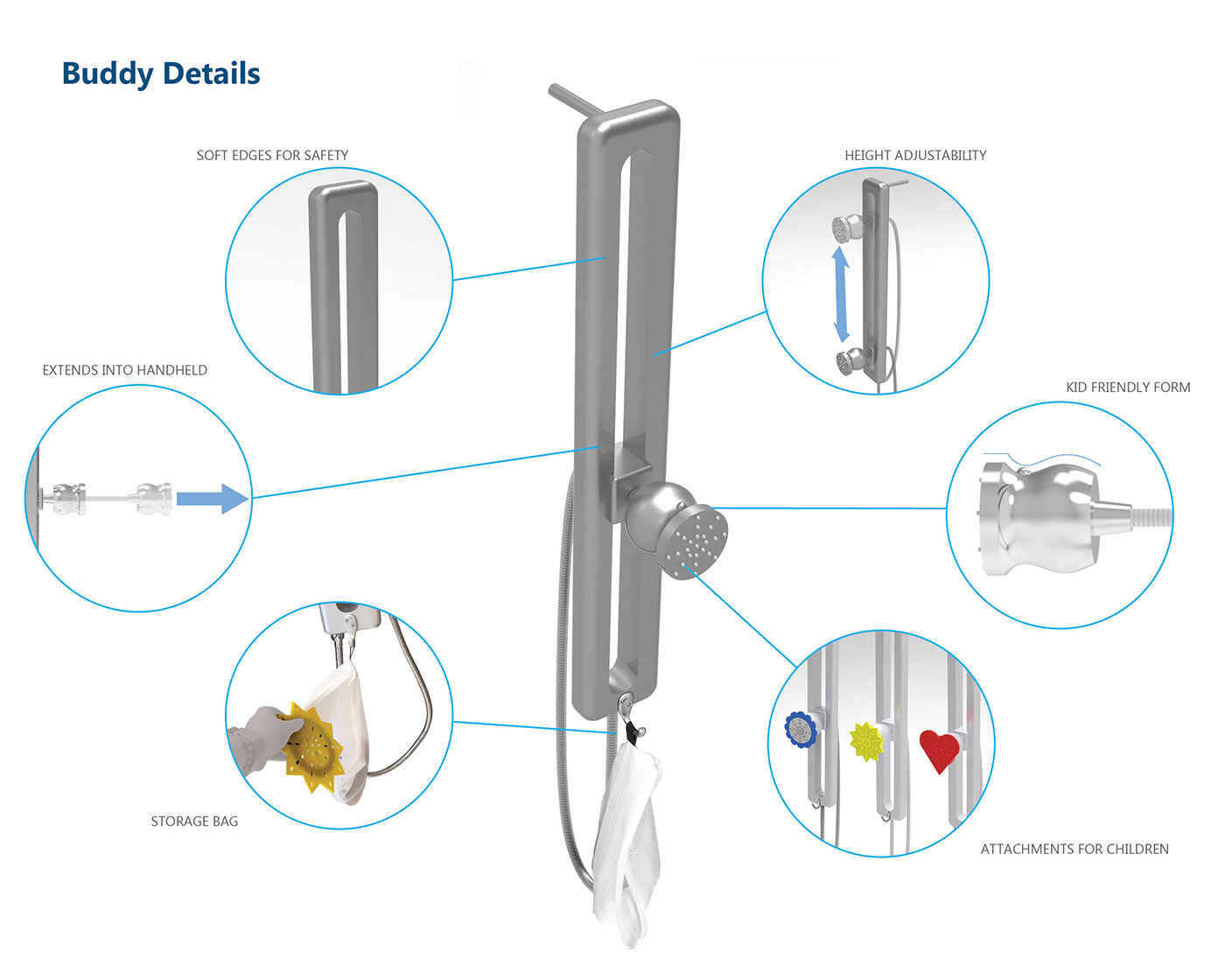 Buddy Details

SOFT EDGES FOR SAFETY

HEIGHT ADJUSTABILITY

EXTENDS INTO HANDHELD

KID FRIENDLY FORM

STORAGE BAG

ATTACHMENTS FOR CHILDREN