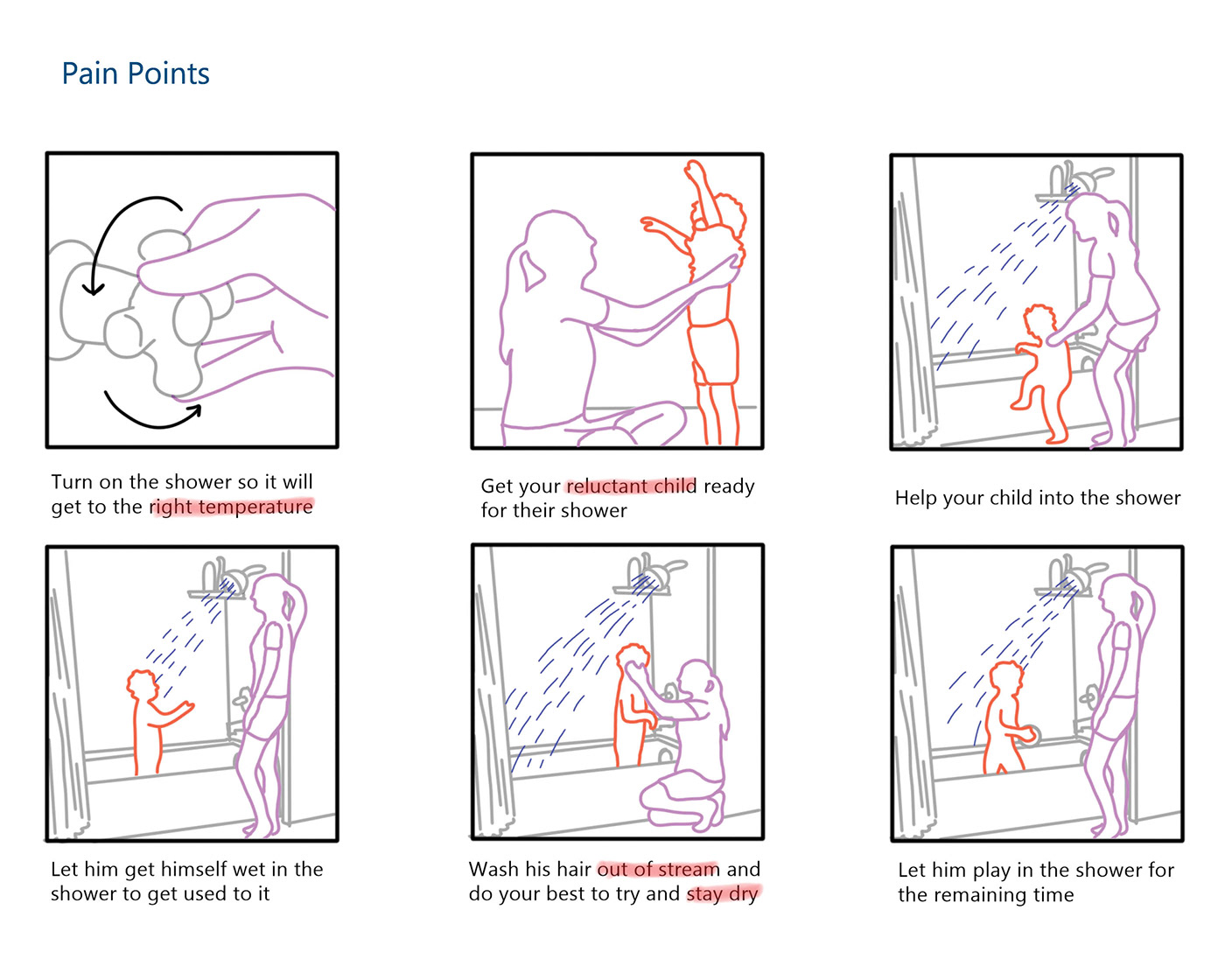 Pain Points

Turn on the shower so it will get to the right temperature

Get your reluctant child ready for their shower

Help your child into the shower

Let him get himself wet in the shower to get used to it

Wash his hair out of stream and do your best to try and stay dry

Let him play in the shower for the remaining time