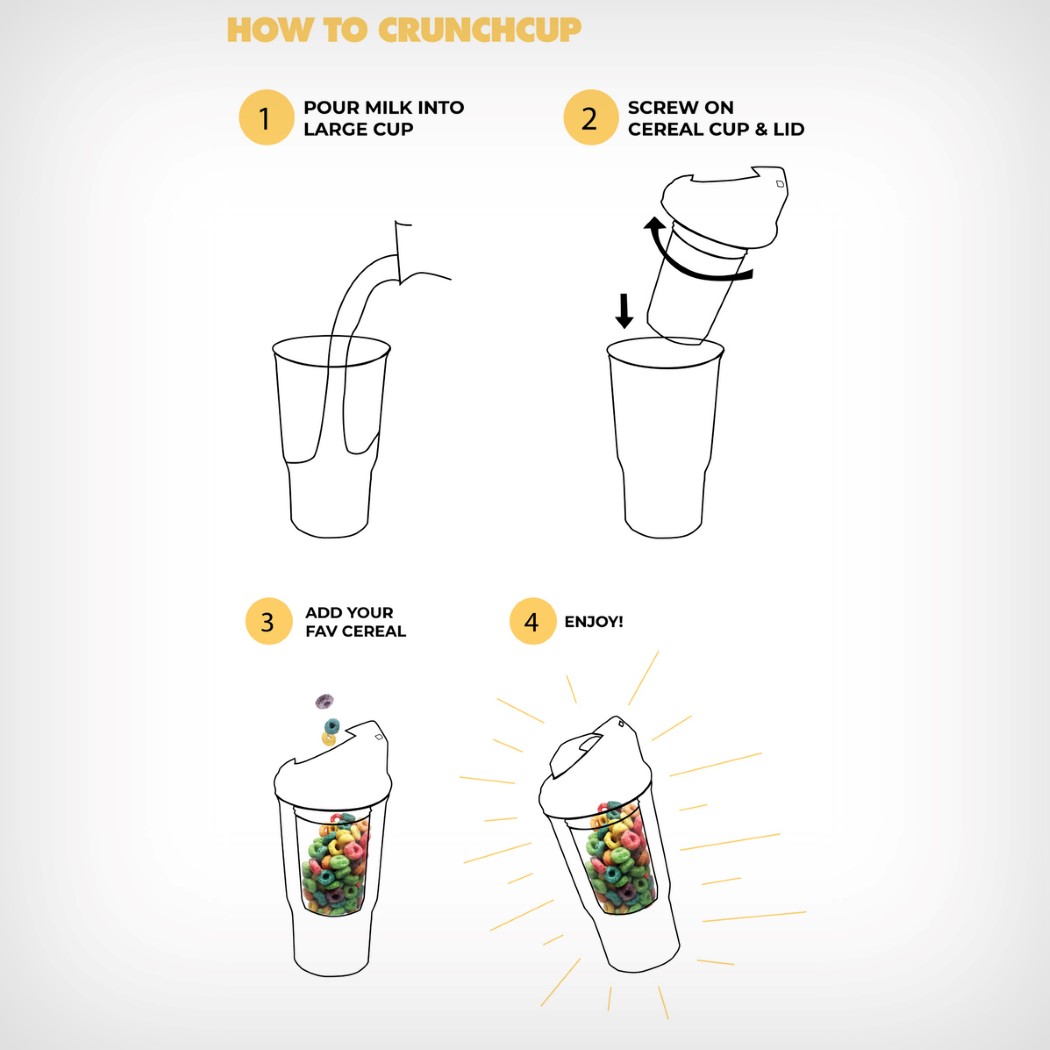 HOW TO CRUNCHCUP

1 POUR MILK INTO LARGE CUP

2 SCREW ON CEREAL CUP & LID

3 ADD YOUR FAV CEREAL

4 ENJOY!