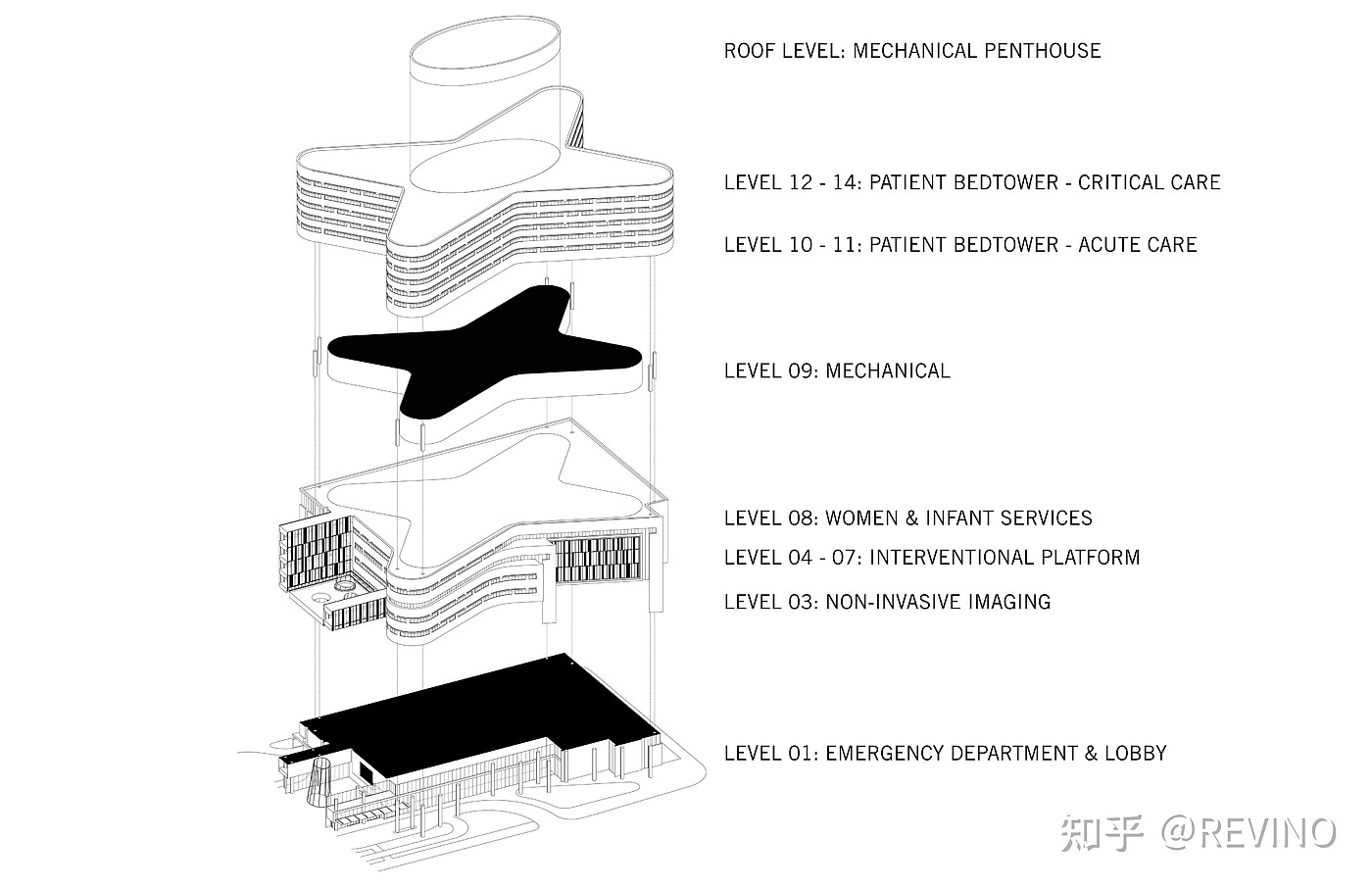 ROOF LEVEL: MECHANICAL PENTHOUSE

LEVEL 12 - 14: PATIENT BEDTOWER - CRITICAL CARE

LEVEL 10 - 11: PATIENT BEDTOWER - ACUTE CARE

LEVEL 09: MECHANICAL

LEVEL 08: WOMEN & INFANT SERVICES

LEVEL 04 - 07: INTERVENTIONAL PLATFORM

LEVEL 03: NON-INVASIVE IMAGING

LEVEL 01: EMERGENCY DEPARTMENT & LOBBY

知乎 @REVINO