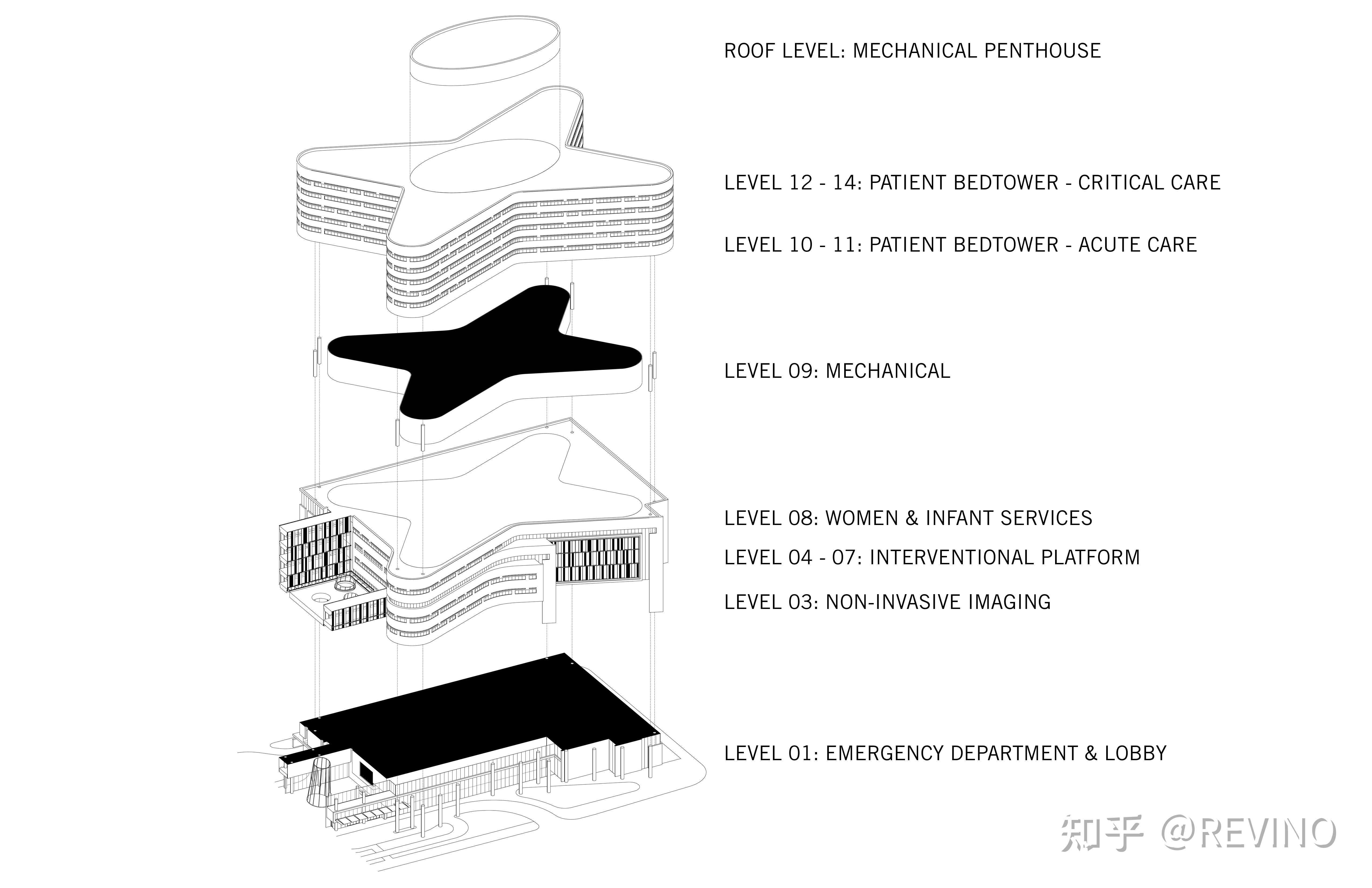 ROOF LEVEL: MECHANICAL PENTHOUSE

LEVEL 12 - 14: PATIENT BEDTOWER - CRITICAL CARE

LEVEL 10 - 11: PATIENT BEDTOWER - ACUTE CARE

LEVEL 09: MECHANICAL

LEVEL 08: WOMEN & INFANT SERVICES

LEVEL 04 - 07: INTERVENTIONAL PLATFORM

LEVEL 03: NON-INVASIVE IMAGING

LEVEL 01: EMERGENCY DEPARTMENT & LOBBY

知乎 @REVINO