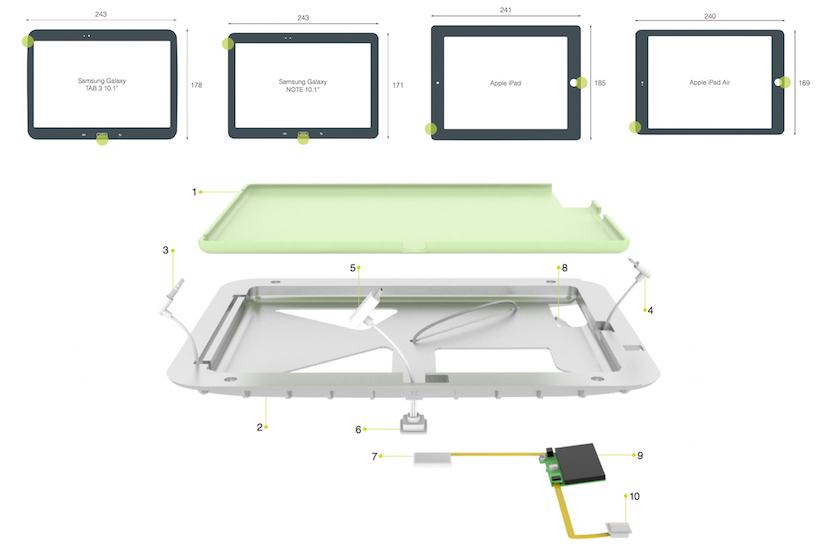 243

Samsung Galaxy TAB 3 10.1"

178

243

Samsung Galaxy NOTE 10.1"

171

241

Apple iPad

185

240

Apple iPad Air

169

1

3

5

8

4

2

6

7

9

10