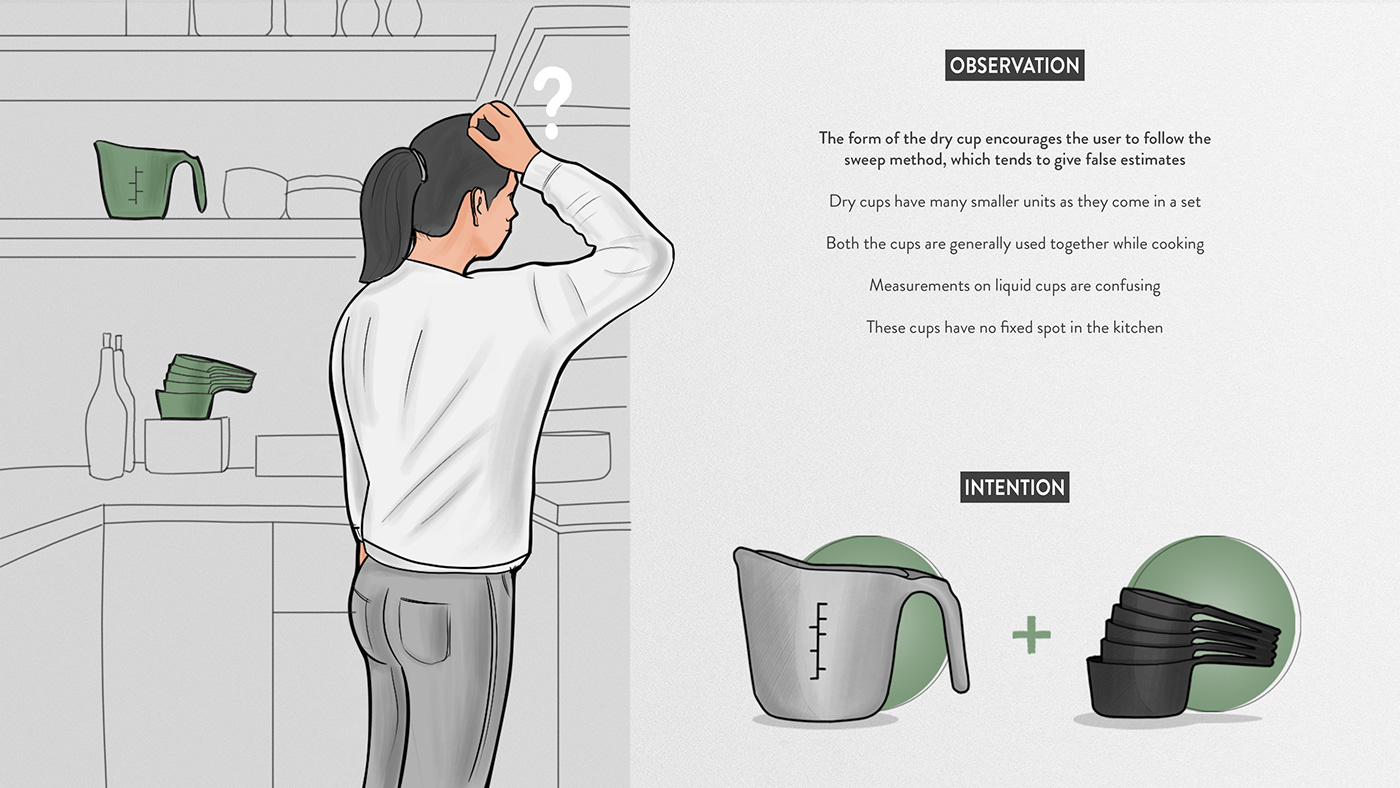 ?

OBSERVATION

The form of the dry cup encourages the user to follow the sweep method, which tends to give false estimates

Dry cups have many smaller units as they come in a set

Both the cups are generally used together while cooking

Measurements on liquid cups are confusing

These cups have no fixed spot in the kitchen

INTENTION

+