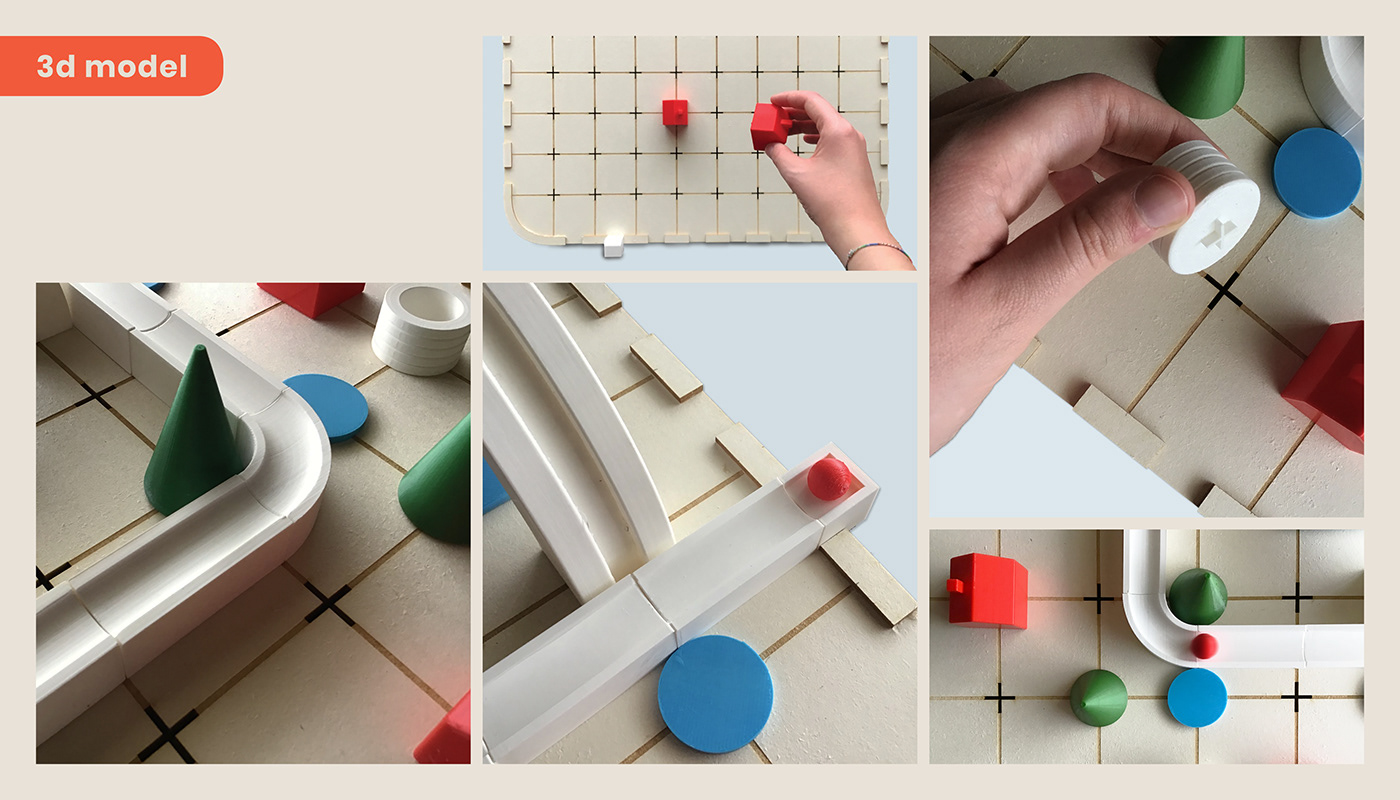 3d model