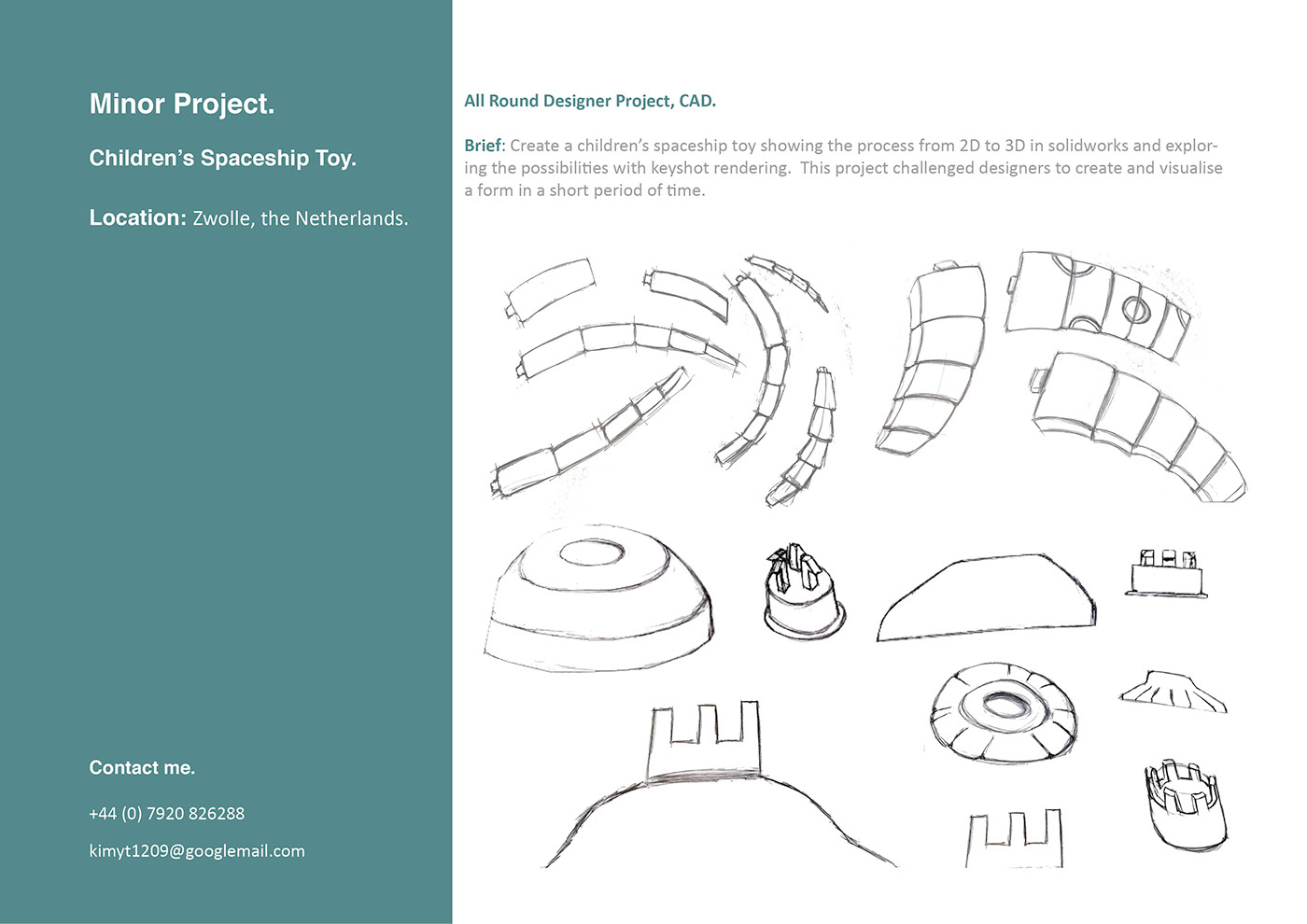 Minor Project.

Children's Spaceship Toy.

Location: Zwolle, the Netherlands.

Contact me.

+44 (0) 7920 826288

kimyt1209@googlemail.com

All Round Designer Project, CAD.

Brief: Create a children's spaceship toy showing the process from 2D to 3D in solidworks and exploring the possibilities with keyshot rendering. This project challenged designers to create and visualise a form in a short period of time.