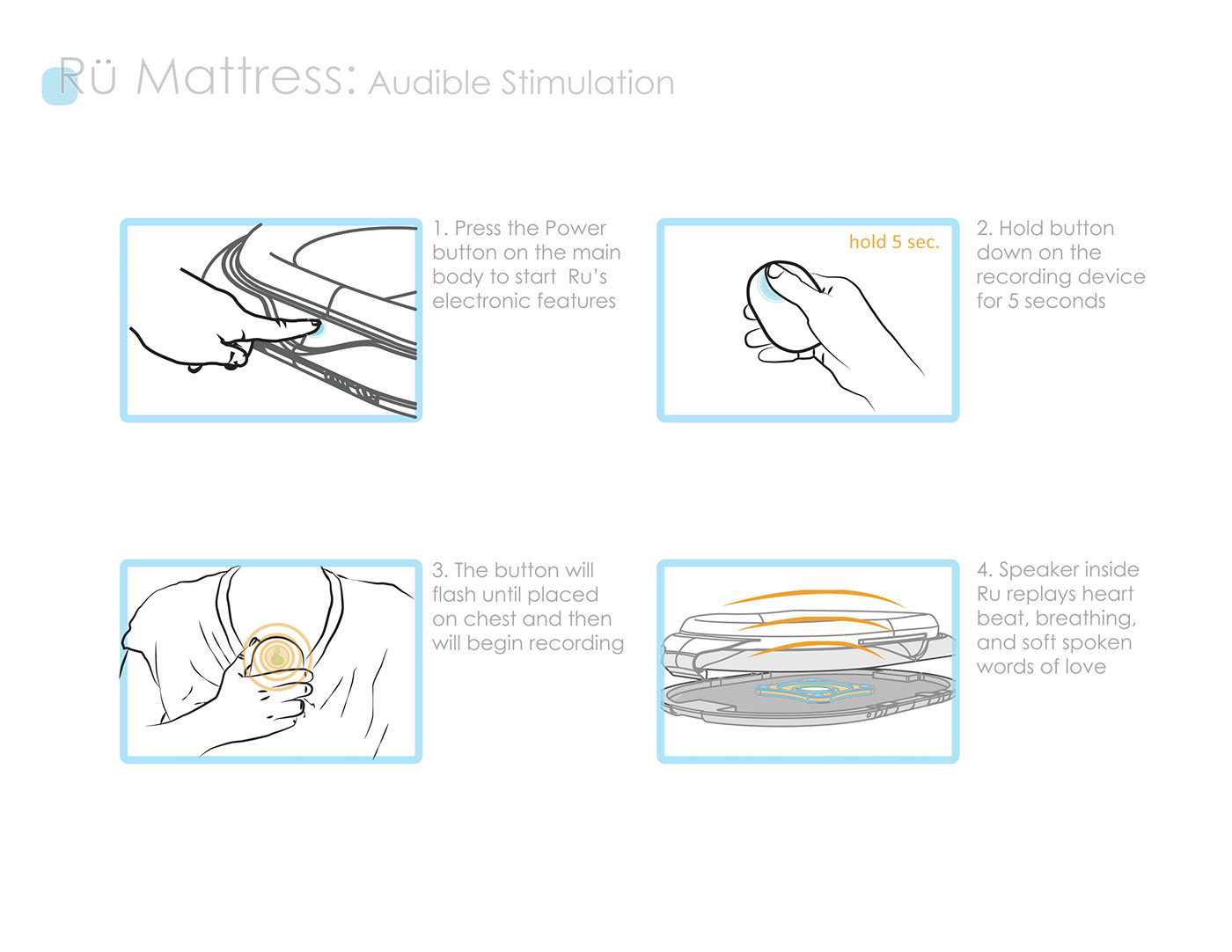 Rü Mattress: Audible Stimulation

1. Press the Power button on the main body to start Ru's electronic features

hold 5 sec.

2. Hold button down on the recording device for 5 seconds

3. The button will flash until placed on chest and then will begin recording

4. Speaker inside Ru replays heart beat, breathing, and soft spoken words of love