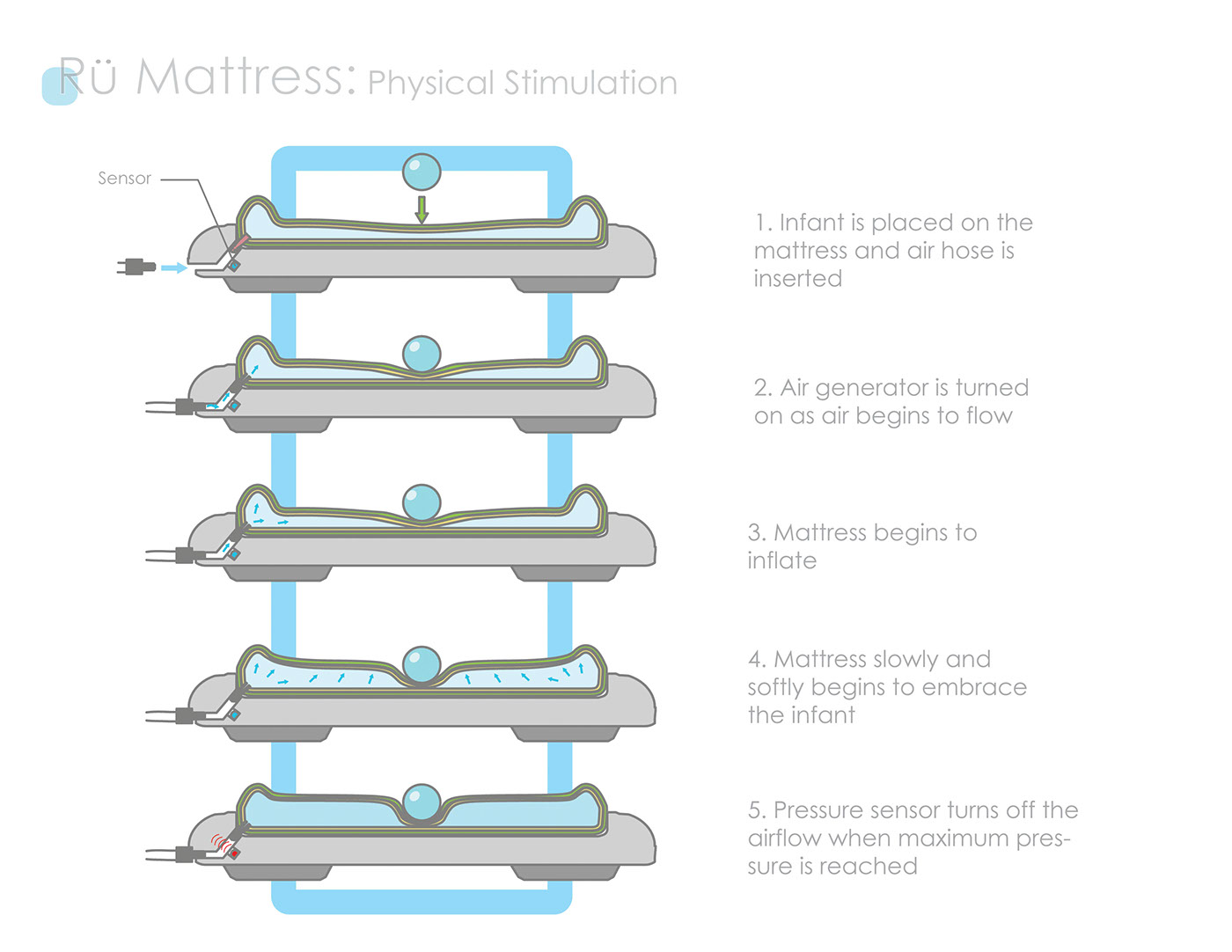 Rü Mattress: Physical Stimulation

Sensor

1. Infant is placed on the mattress and air hose is inserted

2. Air generator is turned on as air begins to flow

3. Mattress begins to inflate

4. Mattress slowly and softly begins to embrace the infant

5. Pressure sensor turns off the airflow when maximum pressure is reached