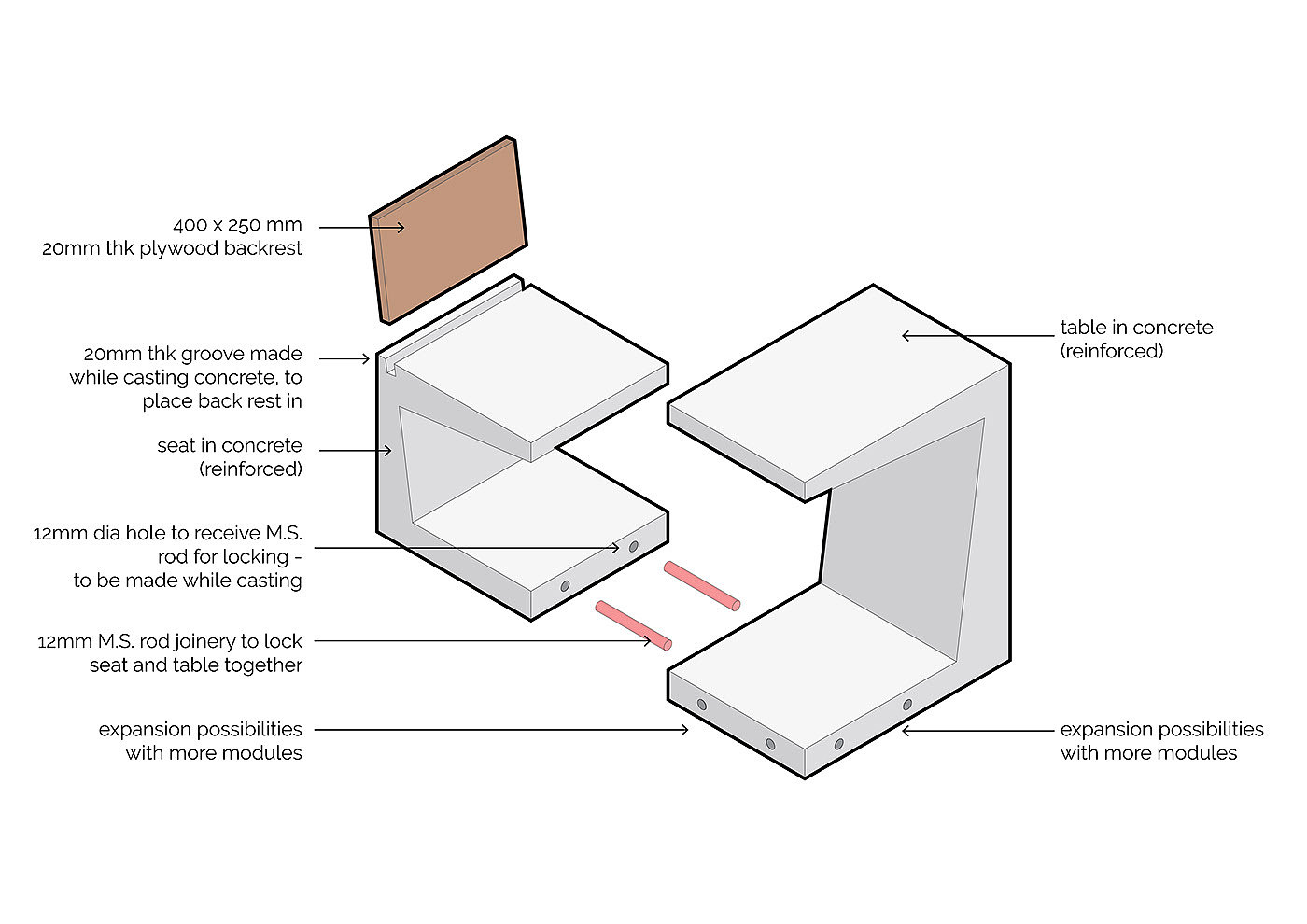 400 x 250 mm
20mm thk plywood backrest

20mm thk groove made while casting concrete, to place back rest in

seat in concrete (reinforced)

12mm dia hole to receive M.S. rod for locking - to be made while casting

12mm M.S. rod joinery to lock seat and table together

expansion possibilities with more modules

table in concrete (reinforced)

expansion possibilities with more modules