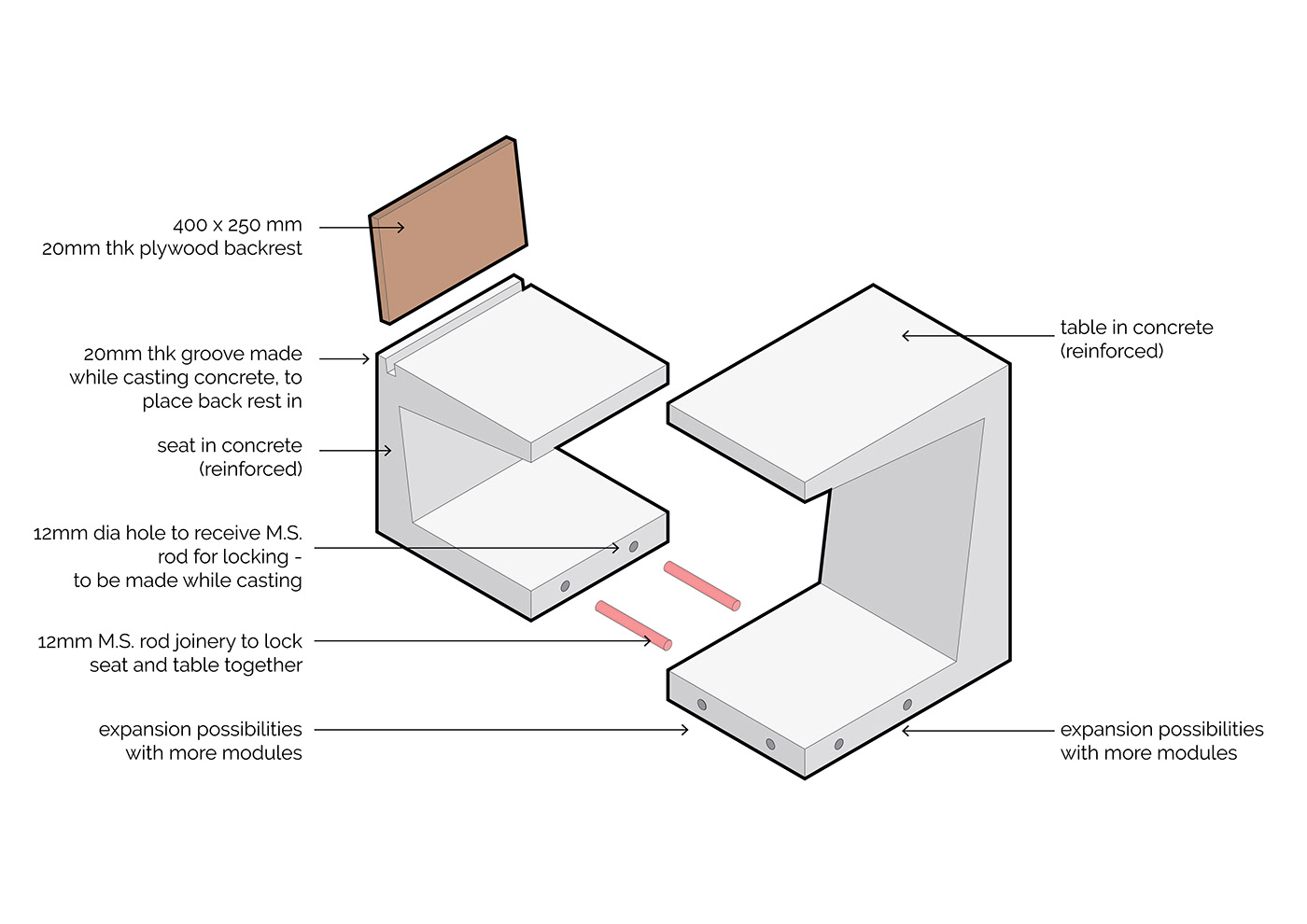 400 x 250 mm
20mm thk plywood backrest

20mm thk groove made while casting concrete, to place back rest in

seat in concrete (reinforced)

12mm dia hole to receive M.S. rod for locking - to be made while casting

12mm M.S. rod joinery to lock seat and table together

expansion possibilities with more modules

table in concrete (reinforced)

expansion possibilities with more modules