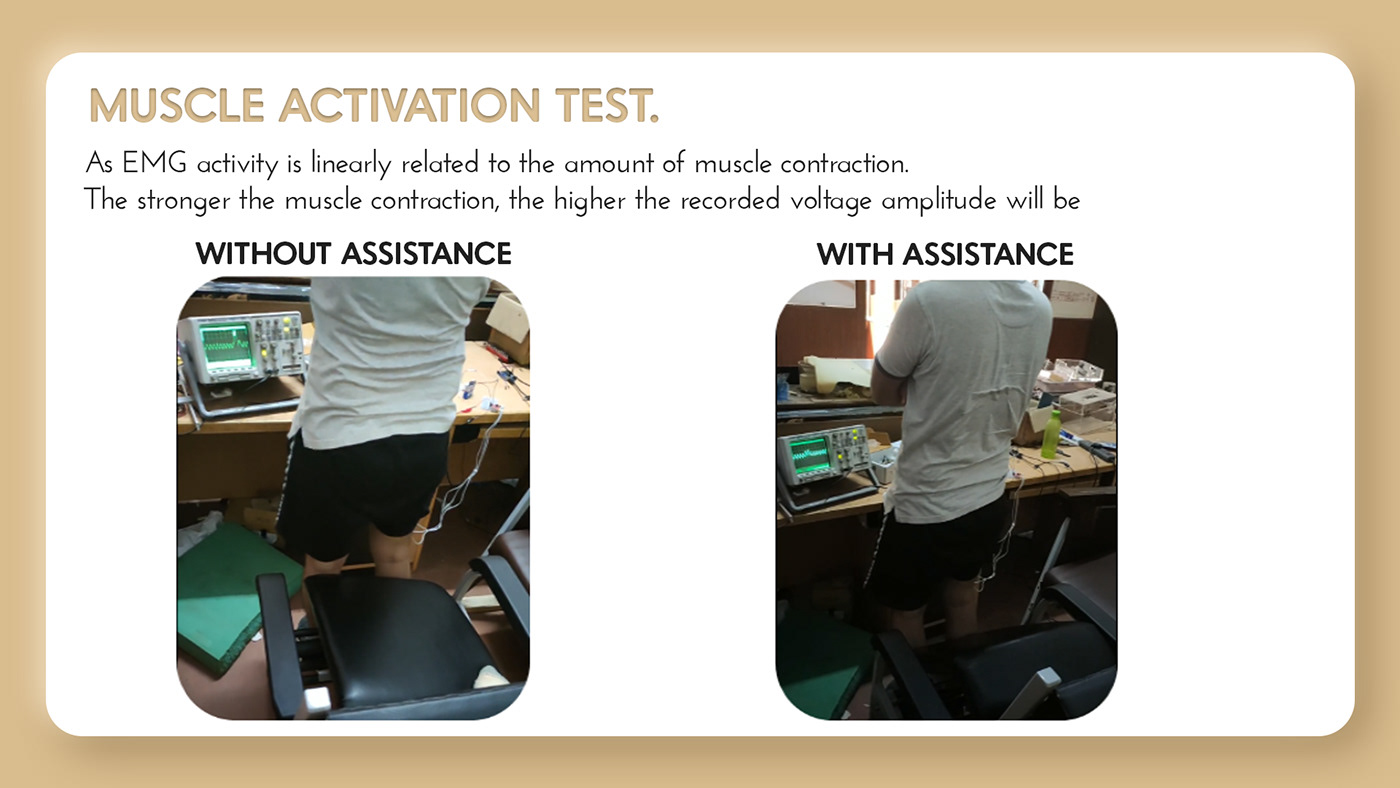 MUSCLE ACTIVATION TEST.

As EMG activity is linearly related to the amount of muscle contraction.
The stronger the muscle contraction, the higher the recorded voltage amplitude will be

WITHOUT ASSISTANCE

WITH ASSISTANCE