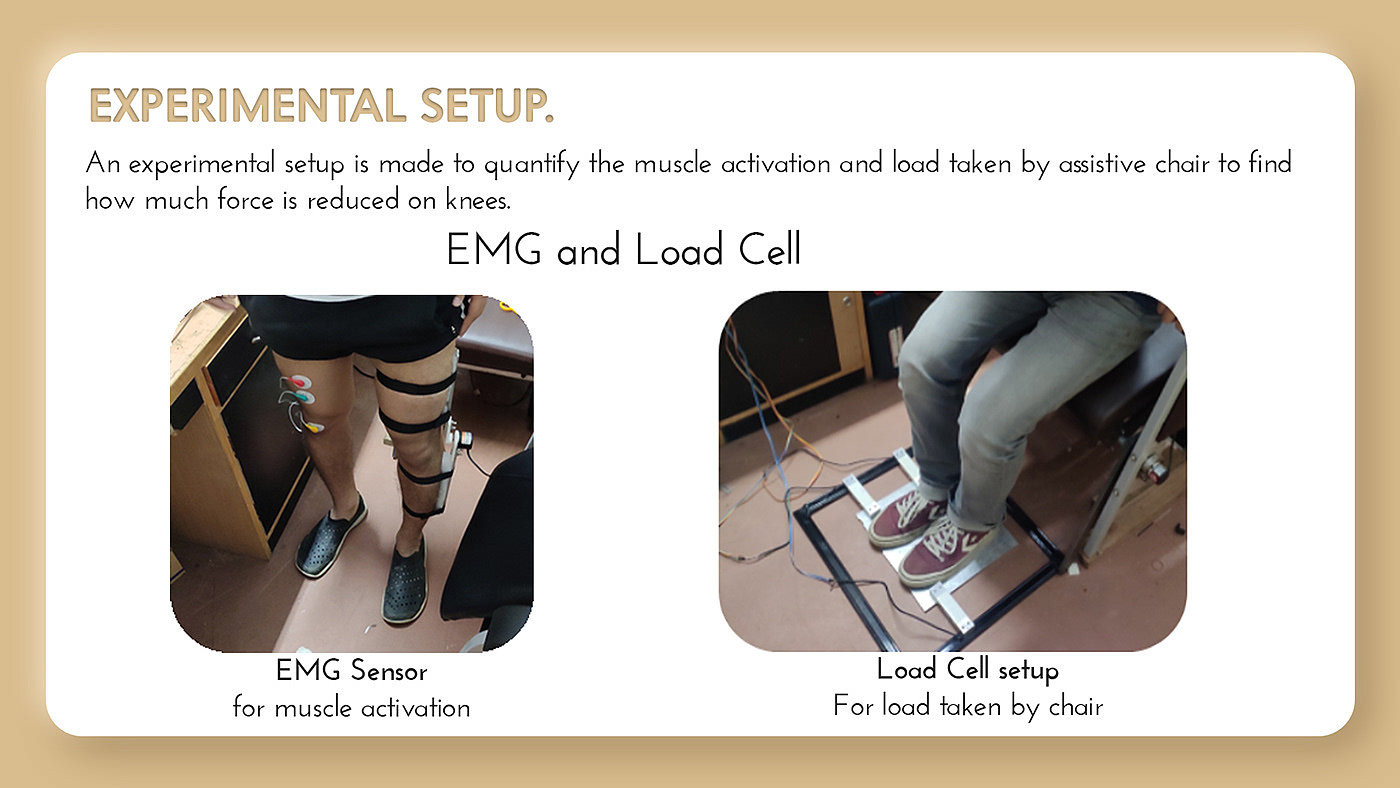 EXPERIMENTAL SETUP.

An experimental setup is made to quantify the muscle activation and load taken by assistive chair to find how much force is reduced on knees.

EMG and Load Cell

EMG Sensor
for muscle activation

Load Cell setup
For load taken by chair