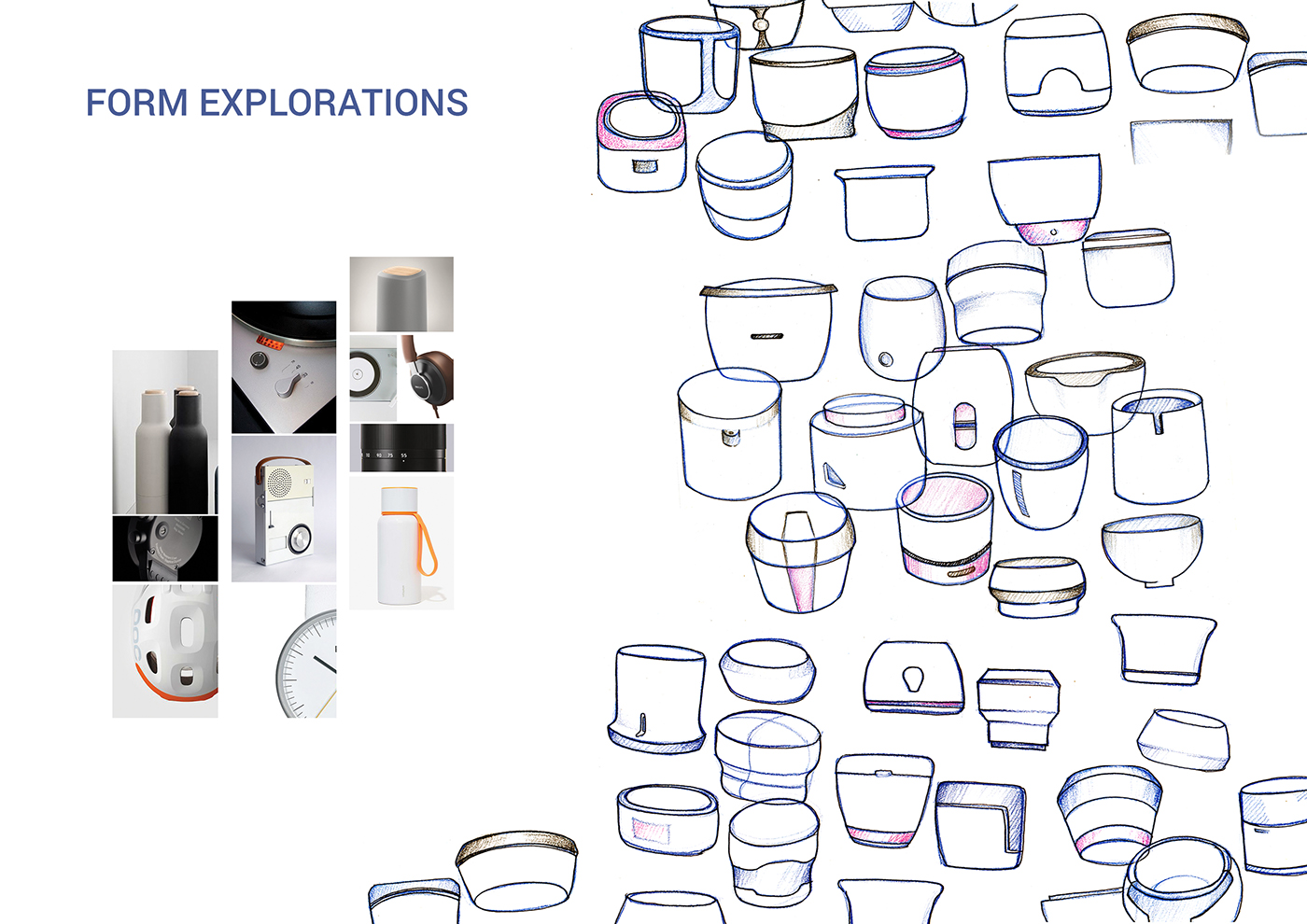 FORM EXPLORATIONS