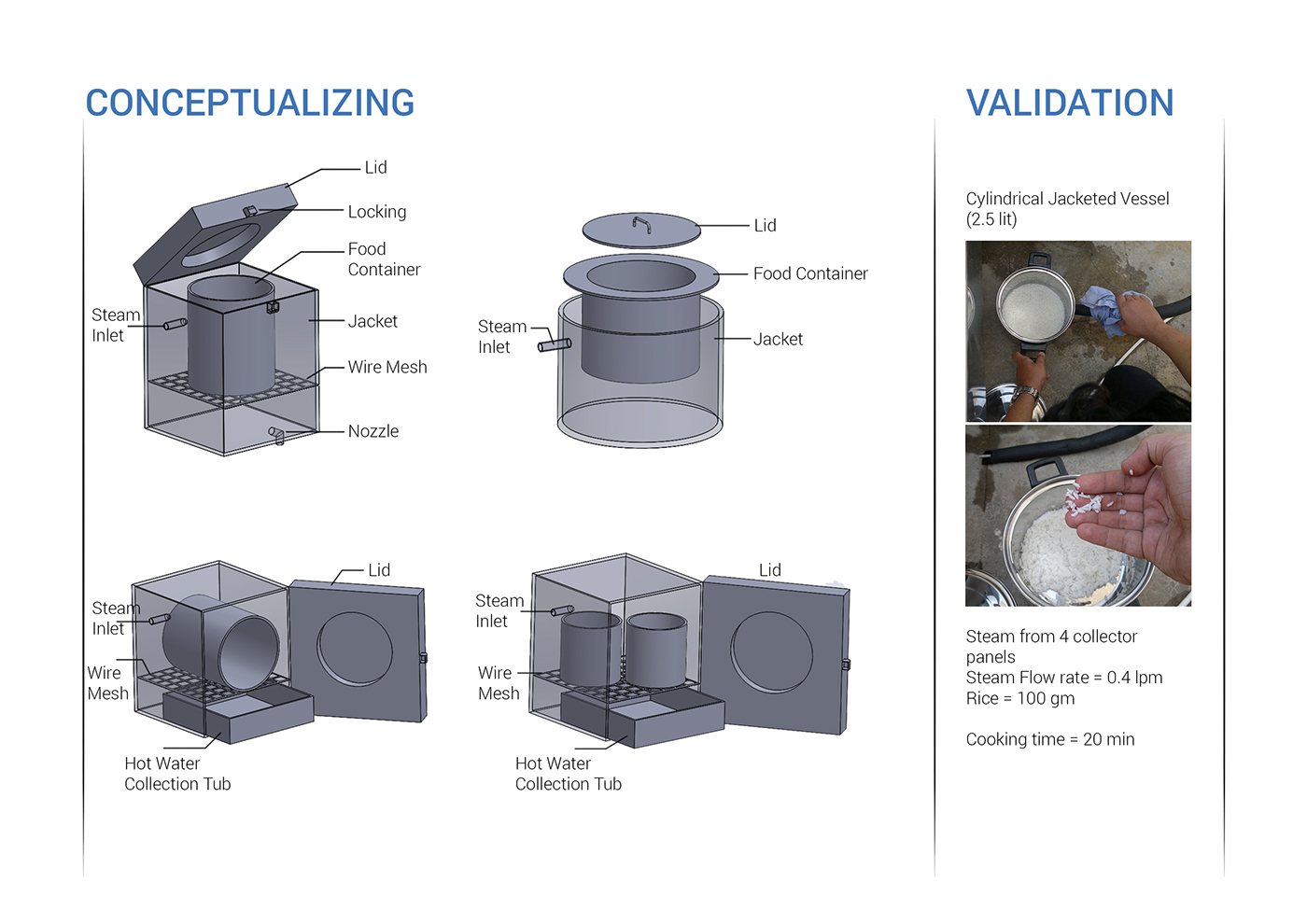 CONCEPTUALIZING

Lid
Locking
Food Container
Steam Inlet
Jacket
Wire Mesh
Nozzle

Lid
Food Container
Steam Inlet
Jacket

Lid
Steam Inlet
Wire Mesh
Hot Water Collection Tub

Lid
Steam Inlet
Wire Mesh
Hot Water Collection Tub

VALIDATION

Cylindrical Jacketed Vessel (2.5 lit)

Steam from 4 collector panels
Steam Flow rate = 0.4 lpm
Rice = 100 gm

Cooking time = 20 min