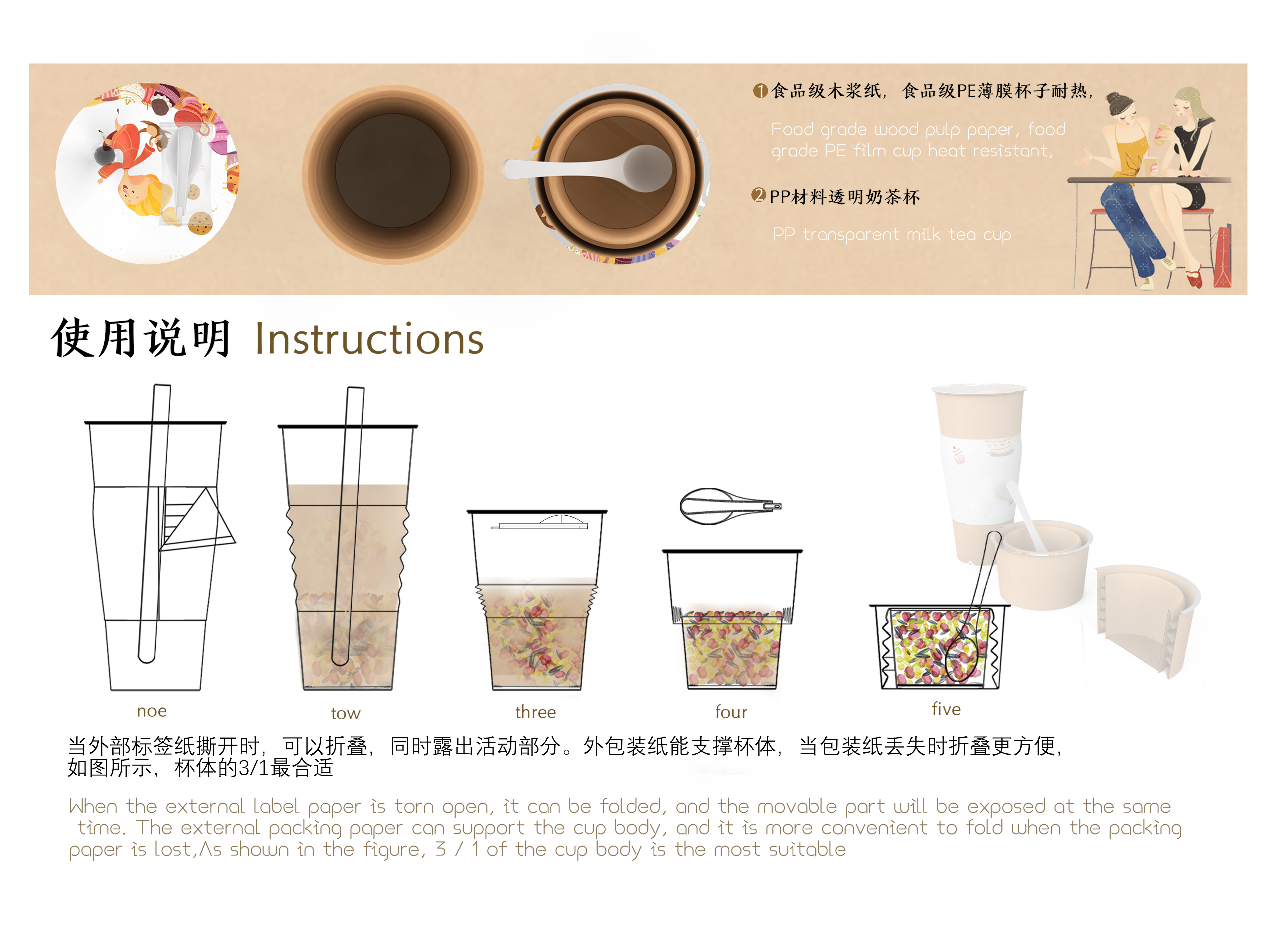 ❶食品级木浆纸，食品级PE薄膜杯子耐热，

Food grade wood pulp paper, food grade PE film cup heat resistant,

❷PP材料透明奶茶杯

PP transparent milk tea cup

使用说明 Instructions

noe

tow

three

four

five

当外部标签纸撕开时，可以折叠，同时露出活动部分。外包装纸能支撑杯体，当包装纸丢失时折叠更方便，如图所示，杯体的3/1最合适

When the external label paper is torn open, it can be folded, and the movable part will be exposed at the same time. The external packing paper can support the cup body, and it is more convenient to fold when the packing paper is lost,As shown in the figure, 3 / 1 of the cup body is the most suitable