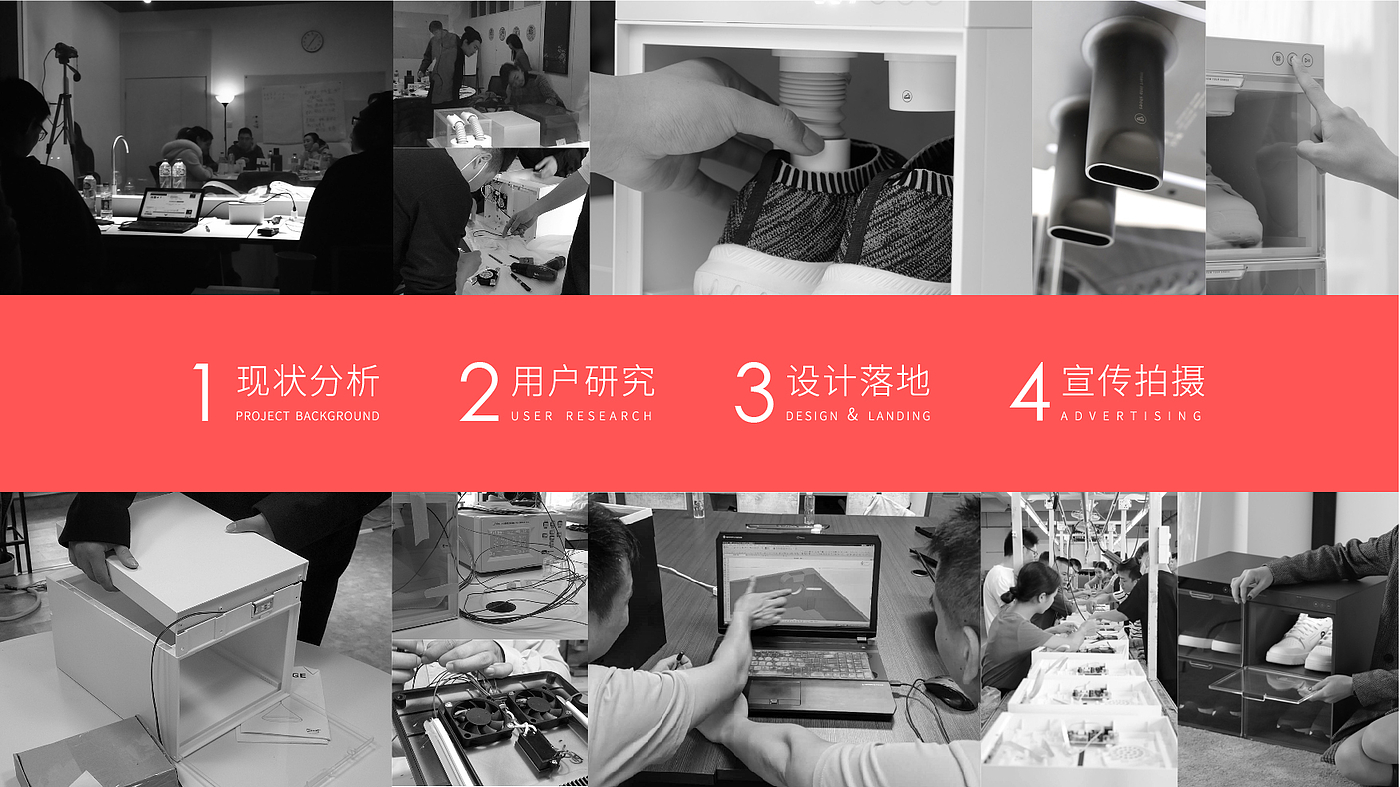 1 现状分析
PROJECT BACKGROUND

2 用户研究
USER RESEARCH

3 设计落地
DESIGN & LANDING

4 宣传拍摄
ADVERTISING