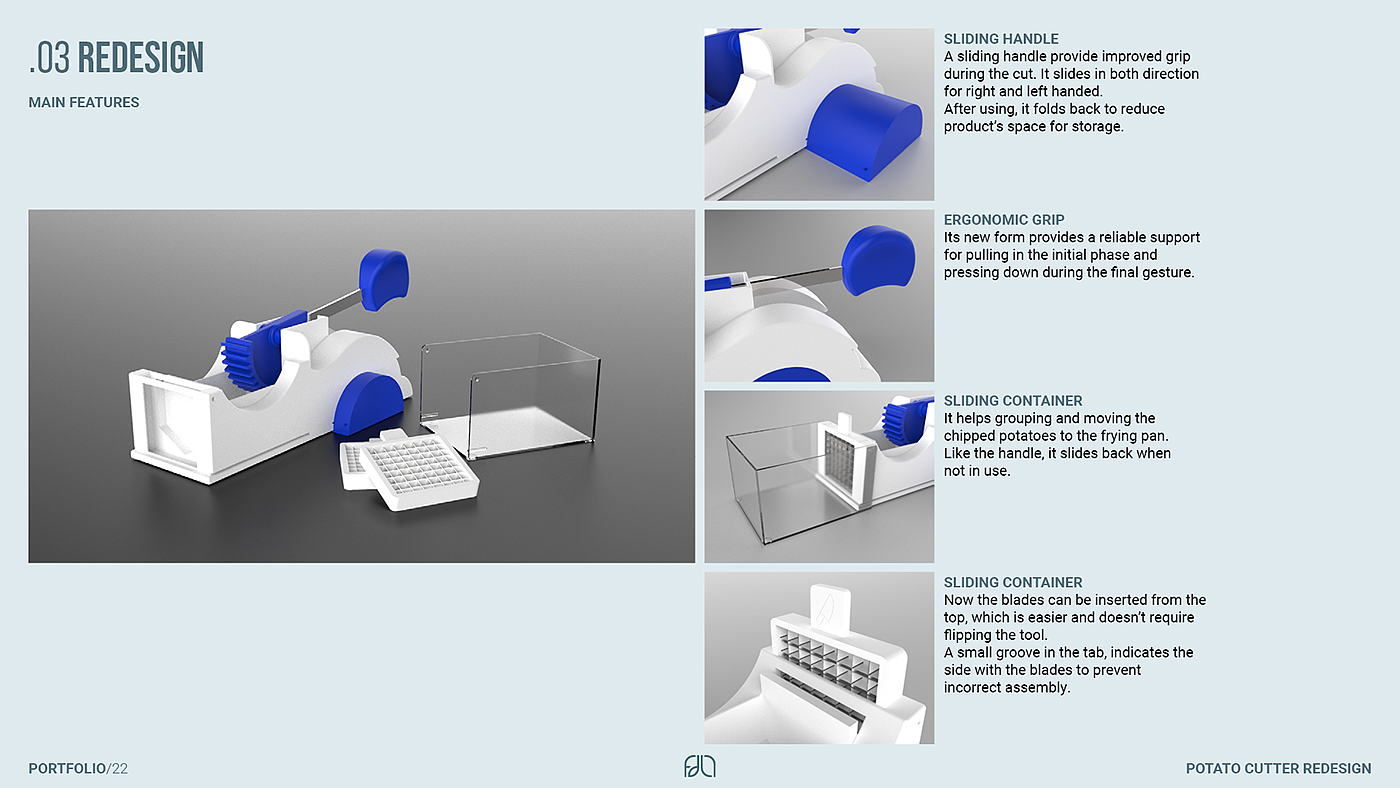 .03 REDESIGN

MAIN FEATURES

SLIDING HANDLE
A sliding handle provide improved grip during the cut. It slides in both direction for right and left handed.
After using, it folds back to reduce product's space for storage.

ERGONOMIC GRIP
Its new form provides a reliable support for pulling in the initial phase and pressing down during the final gesture.

SLIDING CONTAINER
It helps grouping and moving the chipped potatoes to the frying pan.
Like the handle, it slides back when not in use.

SLIDING CONTAINER
Now the blades can be inserted from the top, which is easier and doesn't require flipping the tool.
A small groove in the tab, indicates the side with the blades to prevent incorrect assembly.

PORTFOLIO/22

POTATO CUTTER REDESIGN