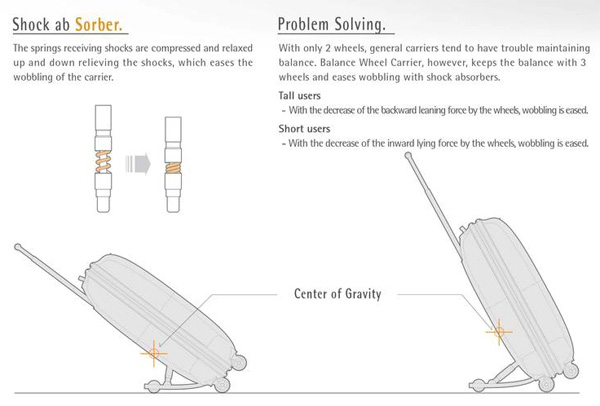 Shock ab Sorber.

The springs receiving shocks are compressed and relaxed up and down relieving the shocks, which eases the wobbling of the carrier.

Problem Solving.

With only 2 wheels, general carriers tend to have trouble maintaining balance. Balance Wheel Carrier, however, keeps the balance with 3 wheels and eases wobbling with shock absorbers.

Tall users
- With the decrease of the backward leaning force by the wheels, wobbling is eased.

Short users
- With the decrease of the inward lying force by the wheels, wobbling is eased.

Center of Gravity