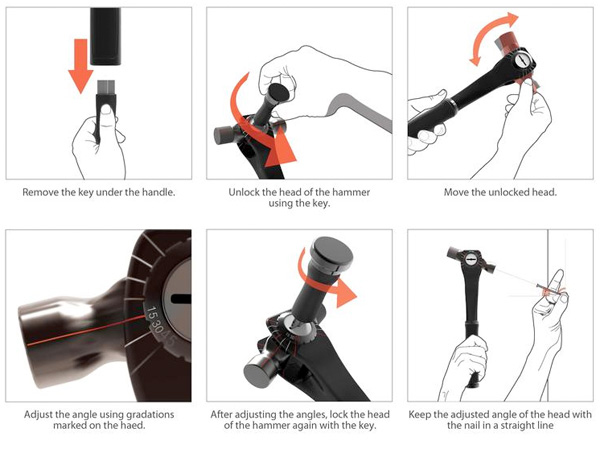 Remove the key under the handle.

Unlock the head of the hammer using the key.

Move the unlocked head.

15 30 45

Adjust the angle using gradations marked on the haed.

After adjusting the angles, lock the head of the hammer again with the key.

Keep the adjusted angle of the head with the nail in a straight line