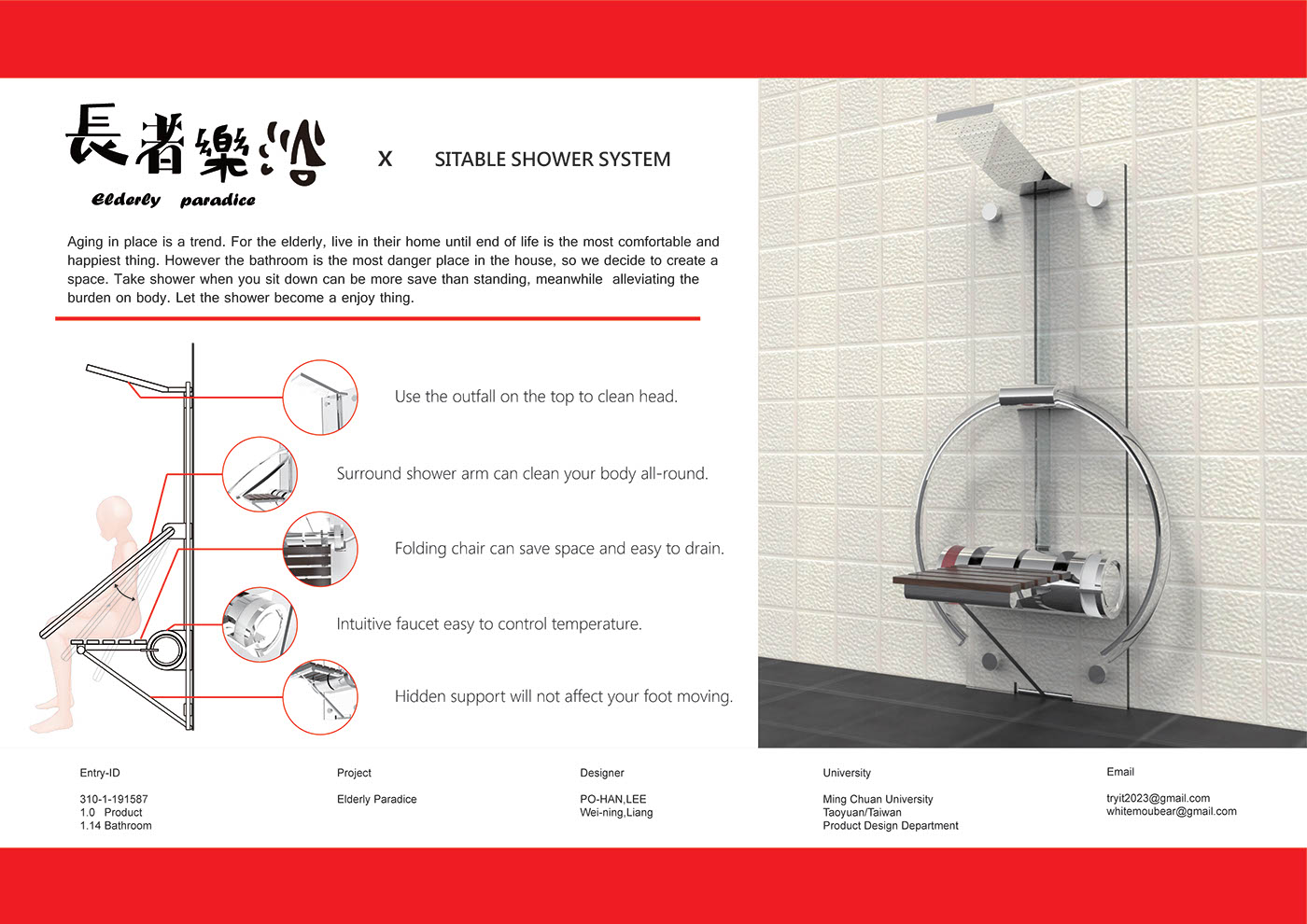 長者樂浴

Elderly paradice

X SITABLE SHOWER SYSTEM

Aging in place is a trend. For the elderly, live in their home until end of life is the most comfortable and happiest thing. However the bathroom is the most danger place in the house, so we decide to create a space. Take shower when you sit down can be more save than standing, meanwhile alleviating the burden on body. Let the shower become a enjoy thing.

Use the outfall on the top to clean head.

Surround shower arm can clean your body all-round.

Folding chair can save space and easy to drain.

Intuitive faucet easy to control temperature.

Hidden support will not affect your foot moving.

Entry-ID
310-1-191587
1.0 Product
1.14 Bathroom

Project
Elderly Paradice

Designer
PO-HAN,LEE
Wei-ning,Liang

University
Ming Chuan University
Taoyuan/Taiwan
Product Design Department

Email
tryit2023@gmail.com
whitemoubear@gmail.com