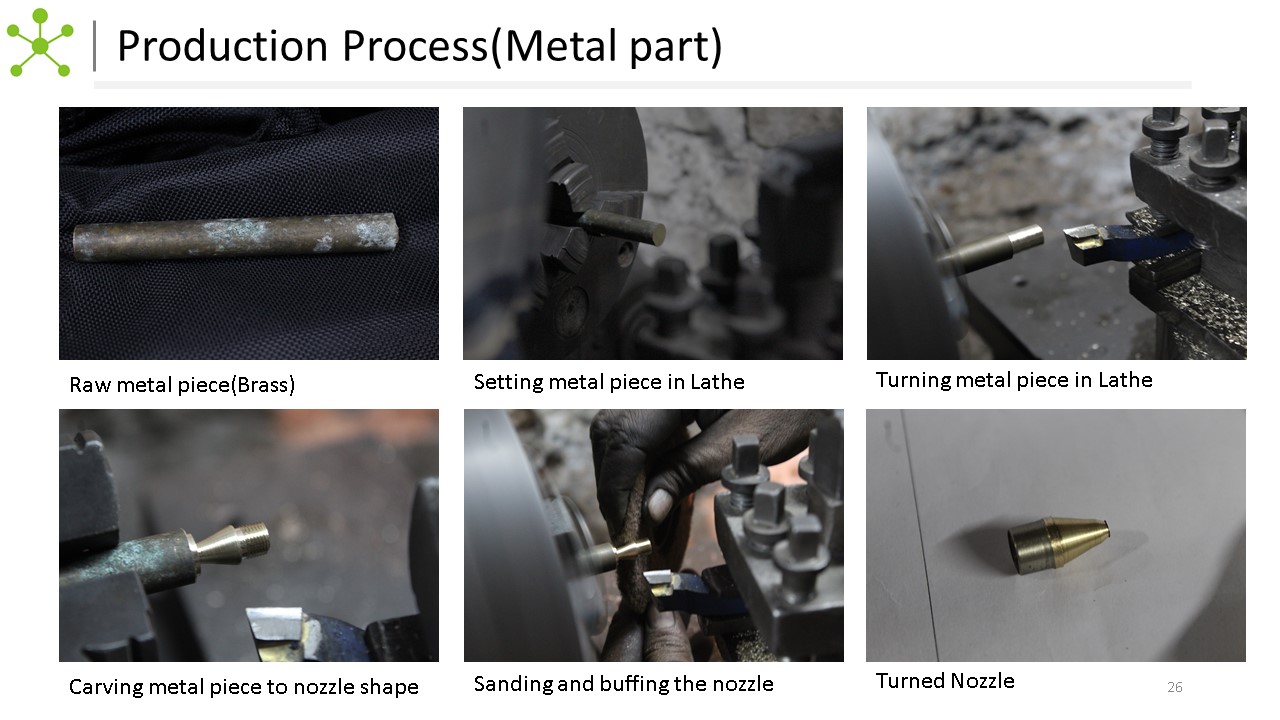 Production Process(Metal part)

Raw metal piece(Brass)

Setting metal piece in Lathe

Turning metal piece in Lathe

Carving metal piece to nozzle shape

Sanding and buffing the nozzle

Turned Nozzle

26