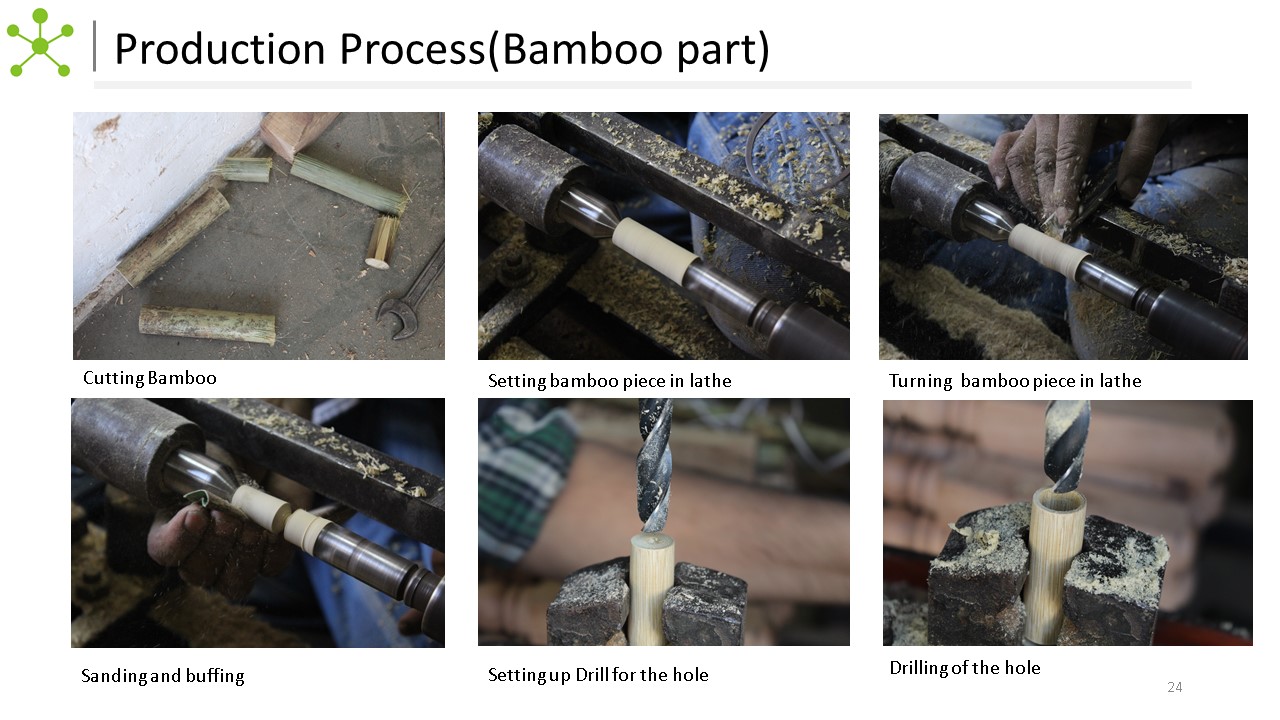 Production Process(Bamboo part)

Cutting Bamboo

Setting bamboo piece in lathe

Turning bamboo piece in lathe

Sanding and buffing

Setting up Drill for the hole

Drilling of the hole

24