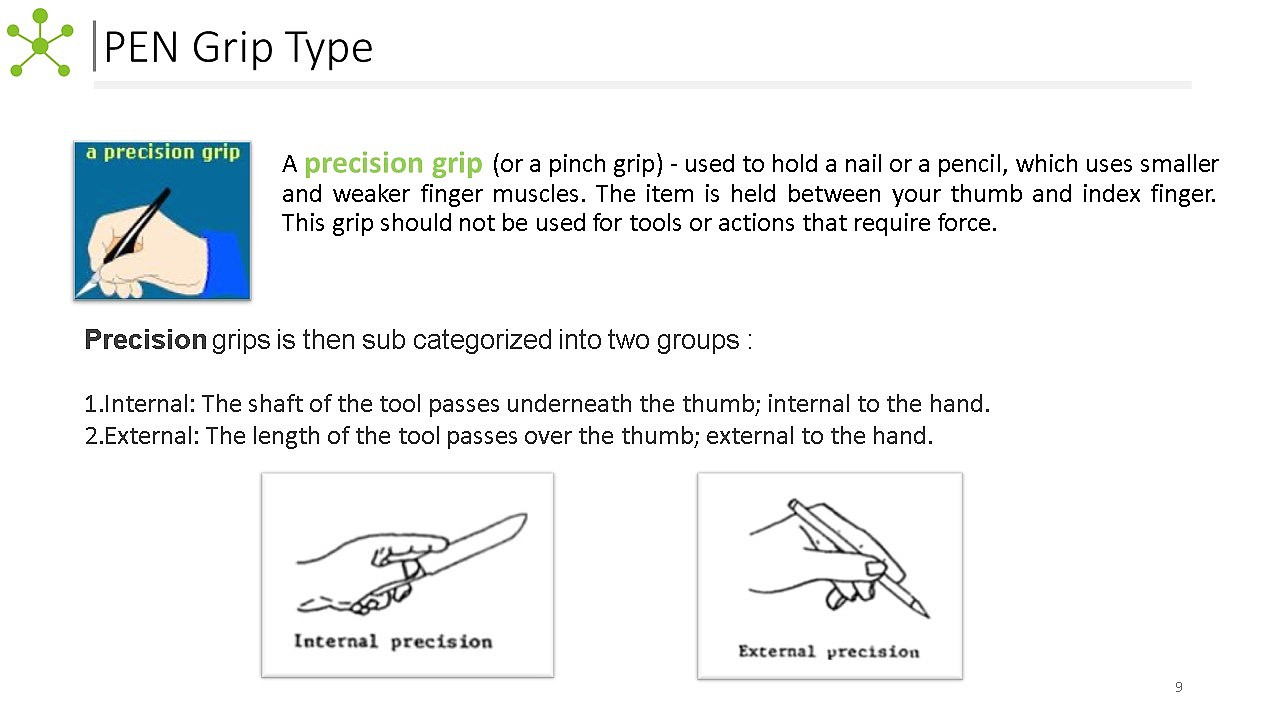 PEN Grip Type

a precision grip

A precision grip (or a pinch grip) - used to hold a nail or a pencil, which uses smaller and weaker finger muscles. The item is held between your thumb and index finger. This grip should not be used for tools or actions that require force.

Precision grips is then sub categorized into two groups :

1.Internal: The shaft of the tool passes underneath the thumb; internal to the hand.
2.External: The length of the tool passes over the thumb; external to the hand.

Internal precision

External precision

9