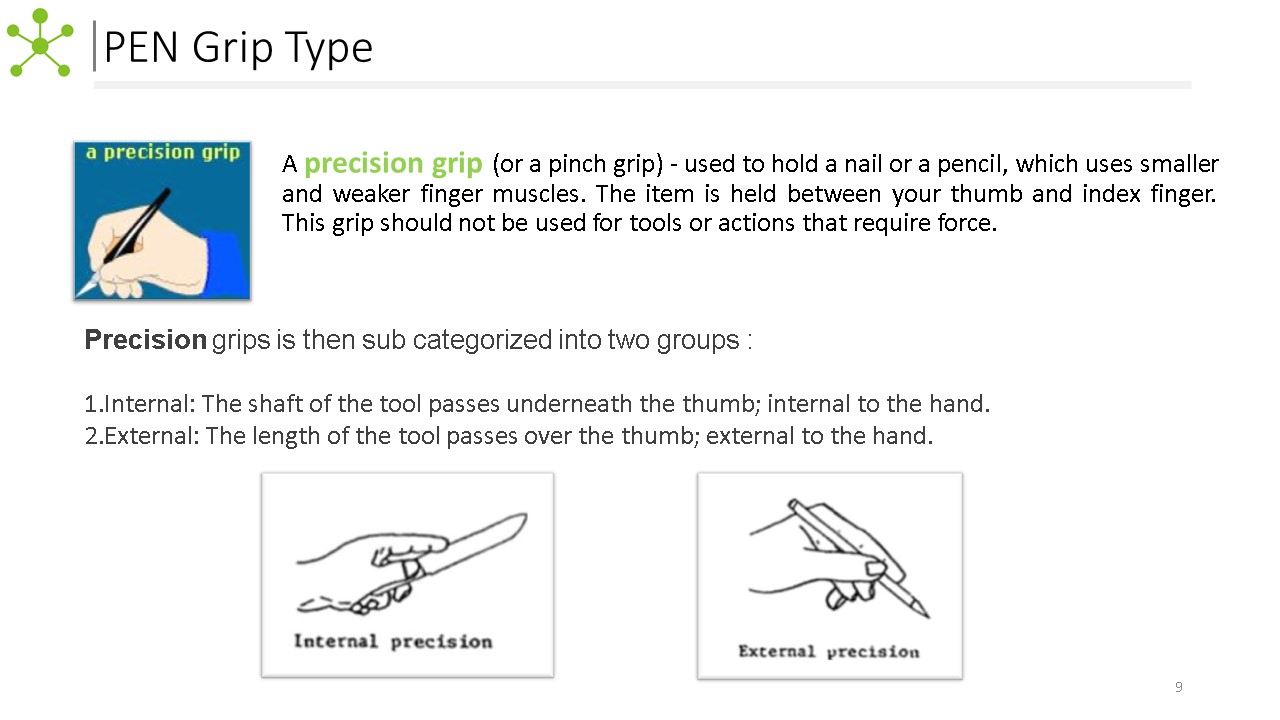 PEN Grip Type

a precision grip

A precision grip (or a pinch grip) - used to hold a nail or a pencil, which uses smaller and weaker finger muscles. The item is held between your thumb and index finger. This grip should not be used for tools or actions that require force.

Precision grips is then sub categorized into two groups :

1.Internal: The shaft of the tool passes underneath the thumb; internal to the hand.
2.External: The length of the tool passes over the thumb; external to the hand.

Internal precision

External precision

9