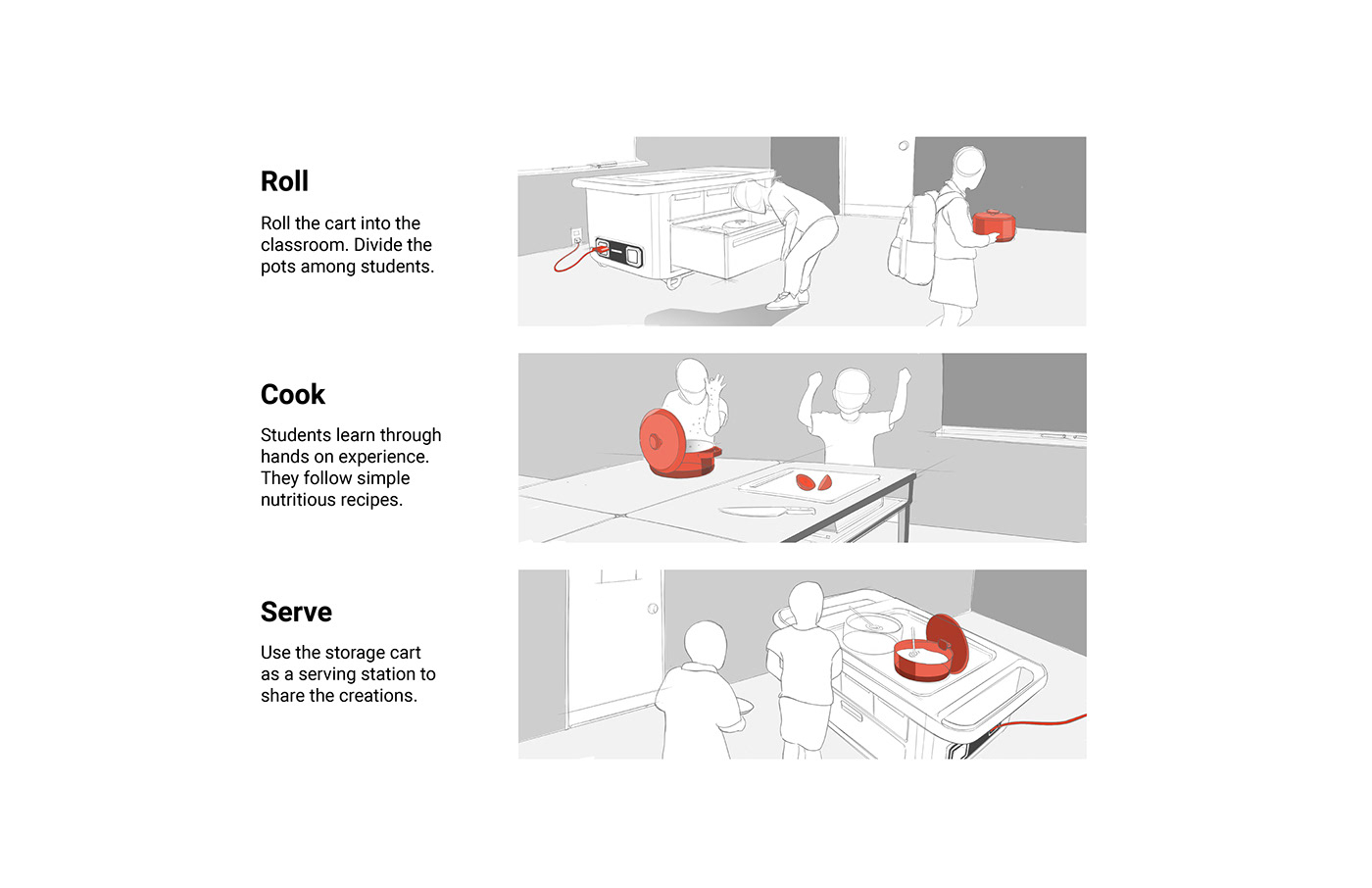 Roll

Roll the cart into the classroom. Divide the pots among students.

Cook

Students learn through hands on experience. They follow simple nutritious recipes.

Serve

Use the storage cart as a serving station to share the creations.