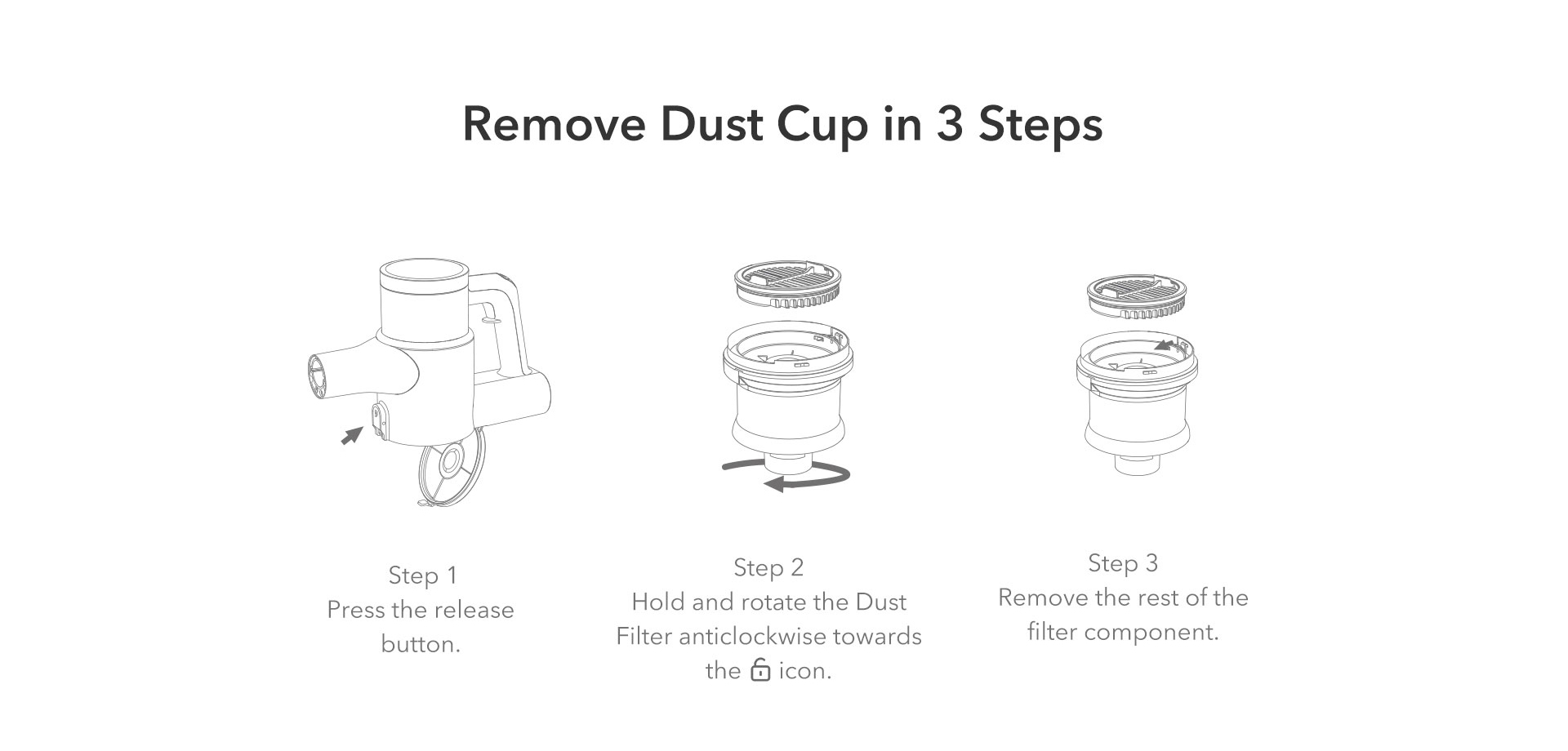 Remove Dust Cup in 3 Steps

Step 1
Press the release button.

Step 2
Hold and rotate the Dust Filter anticlockwise towards the 🔓 icon.

Step 3
Remove the rest of the filter component.