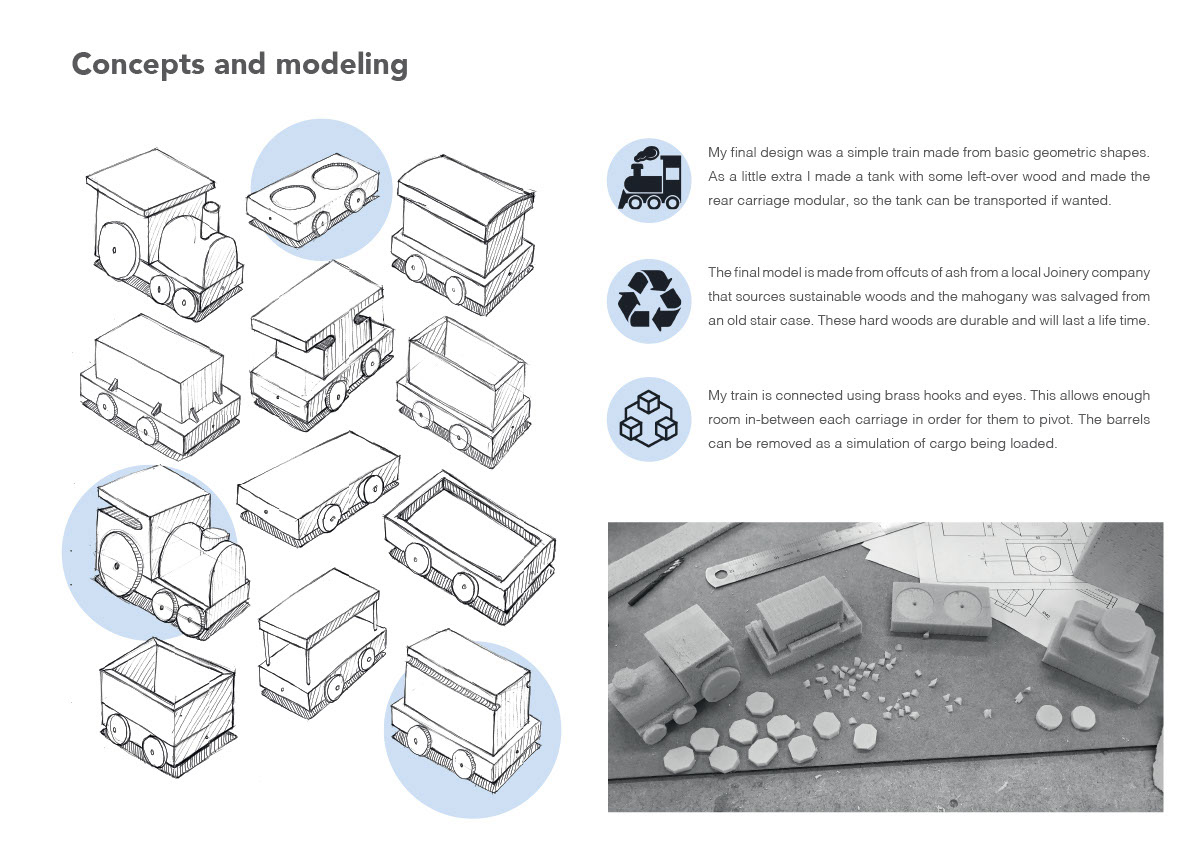 Concepts and modeling

My final design was a simple train made from basic geometric shapes. As a little extra I made a tank with some left-over wood and made the rear carriage modular, so the tank can be transported if wanted.

The final model is made from offcuts of ash from a local Joinery company that sources sustainable woods and the mahogany was salvaged from an old stair case. These hard woods are durable and will last a life time.

My train is connected using brass hooks and eyes. This allows enough room in-between each carriage in order for them to pivot. The barrels can be removed as a simulation of cargo being loaded.