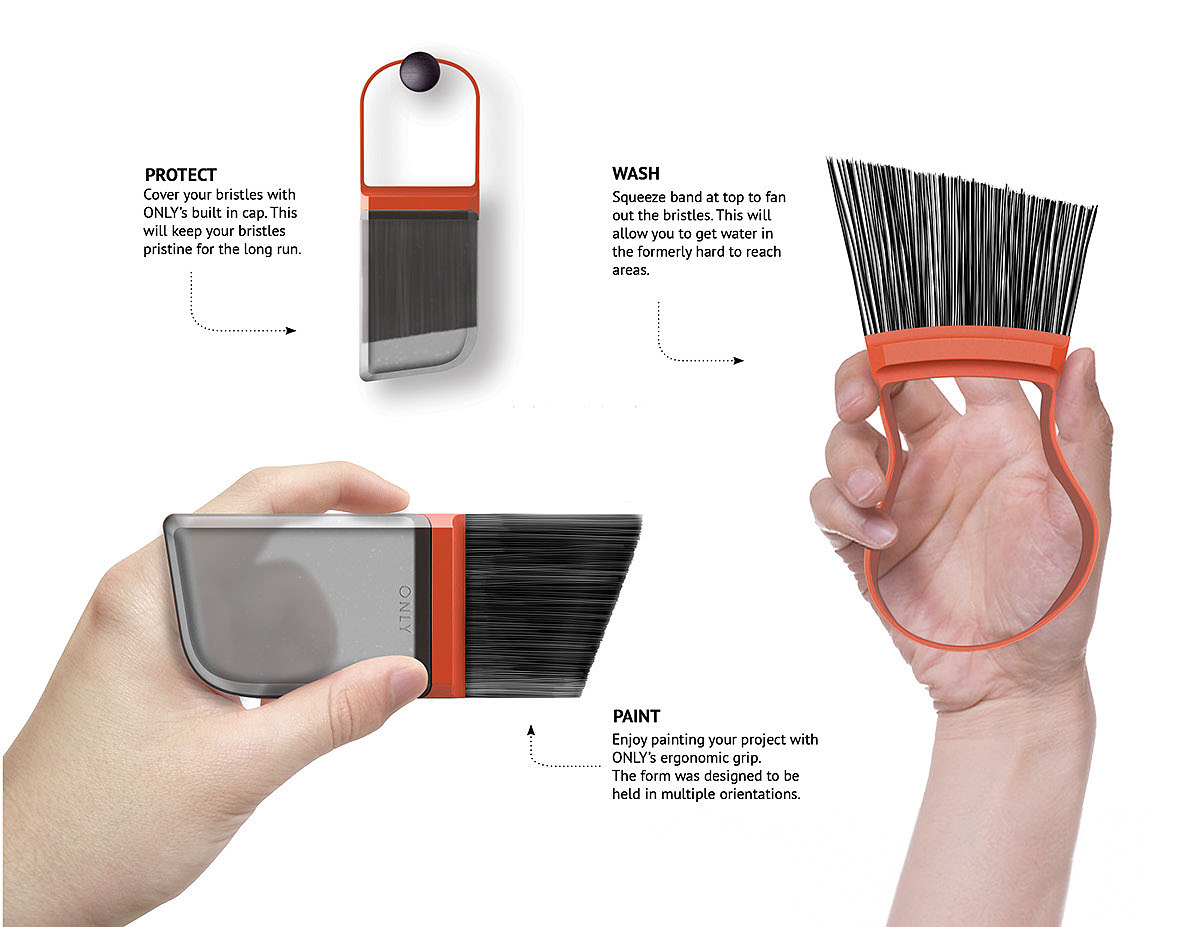 PROTECT
Cover your bristles with ONLY's built in cap. This will keep your bristles pristine for the long run.

WASH
Squeeze band at top to fan out the bristles. This will allow you to get water in the formerly hard to reach areas.

ONLY

PAINT
Enjoy painting your project with ONLY's ergonomic grip. The form was designed to be held in multiple orientations.